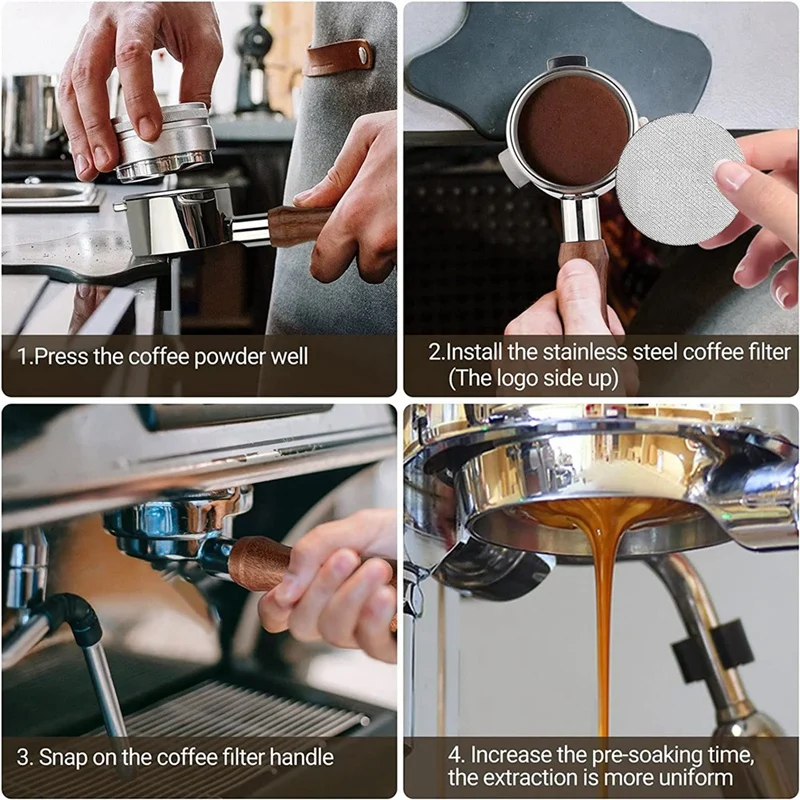 1.Press the coffee powder well

2.Install the stainless steel coffee filter (The logo side up)

3. Snap on the coffee filter handle

4. Increase the pre-soaking time, the extraction is more uniform