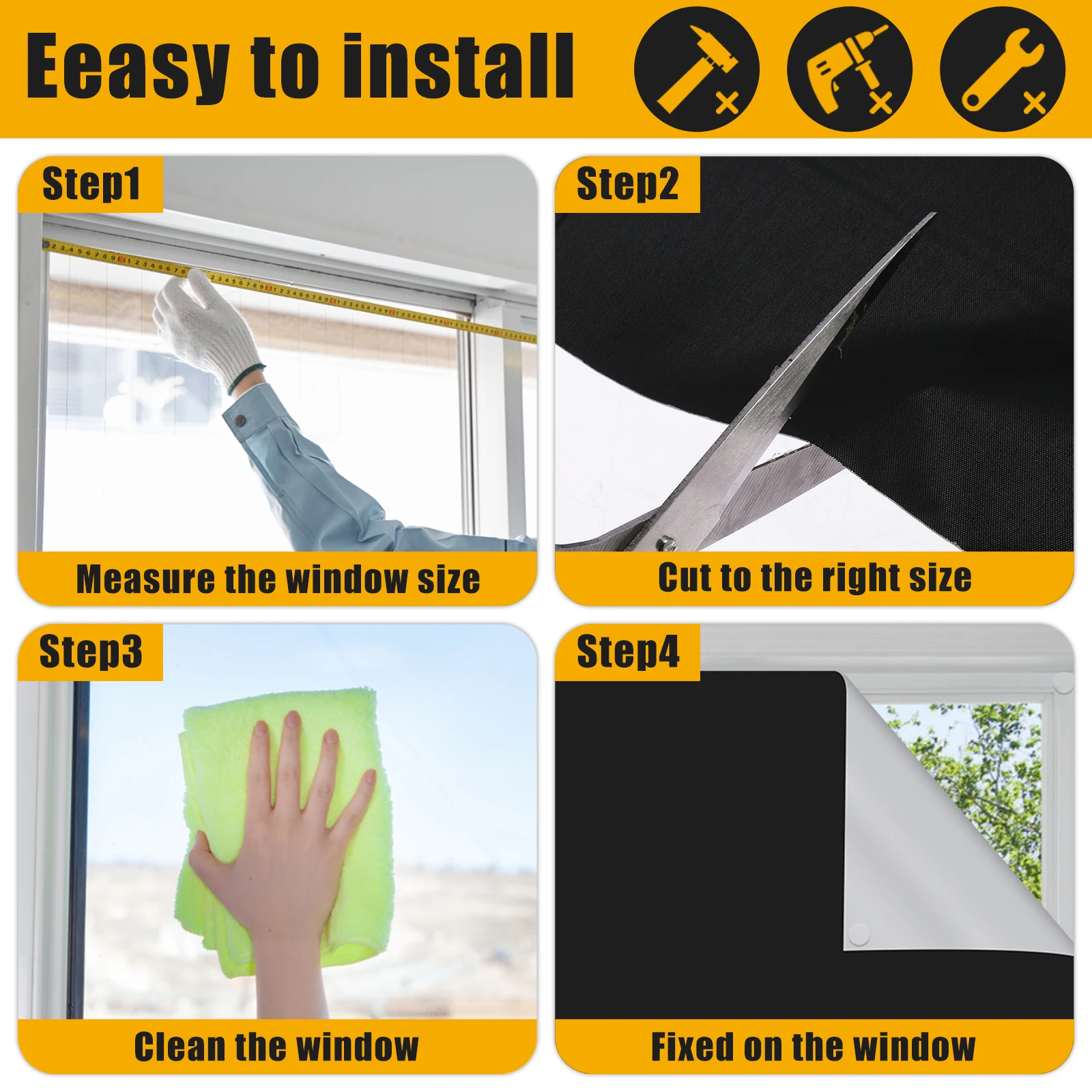 Eeasy to install

Step1

Measure the window size

Step2

Cut to the right size

Step3

Clean the window

Step4

Fixed on the window