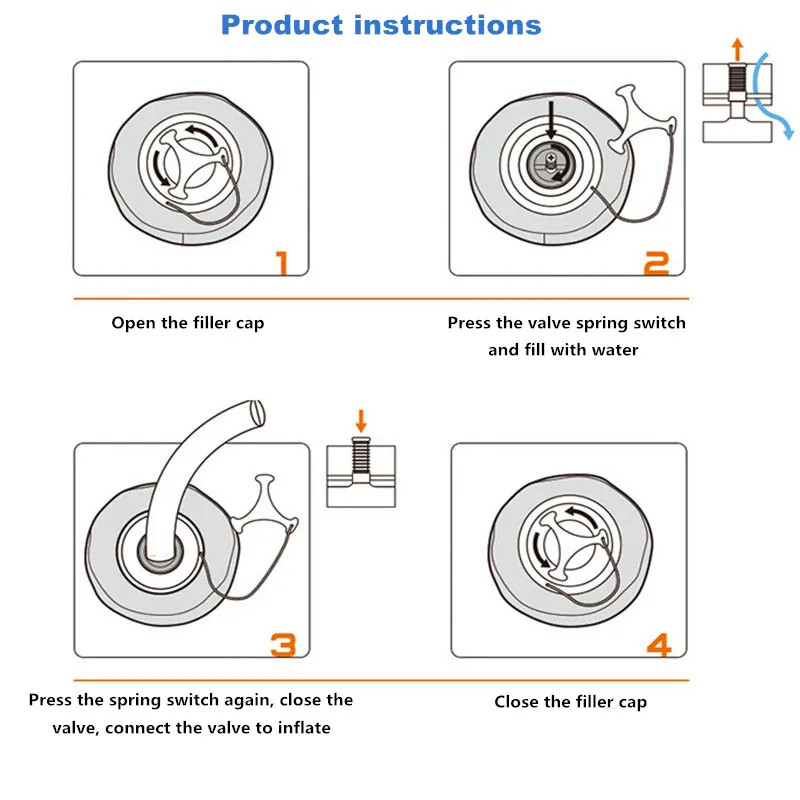 Product instructions

1

Open the filler cap

2

Press the valve spring switch and fill with water

3

Press the spring switch again, close the valve, connect the valve to inflate

4

Close the filler cap