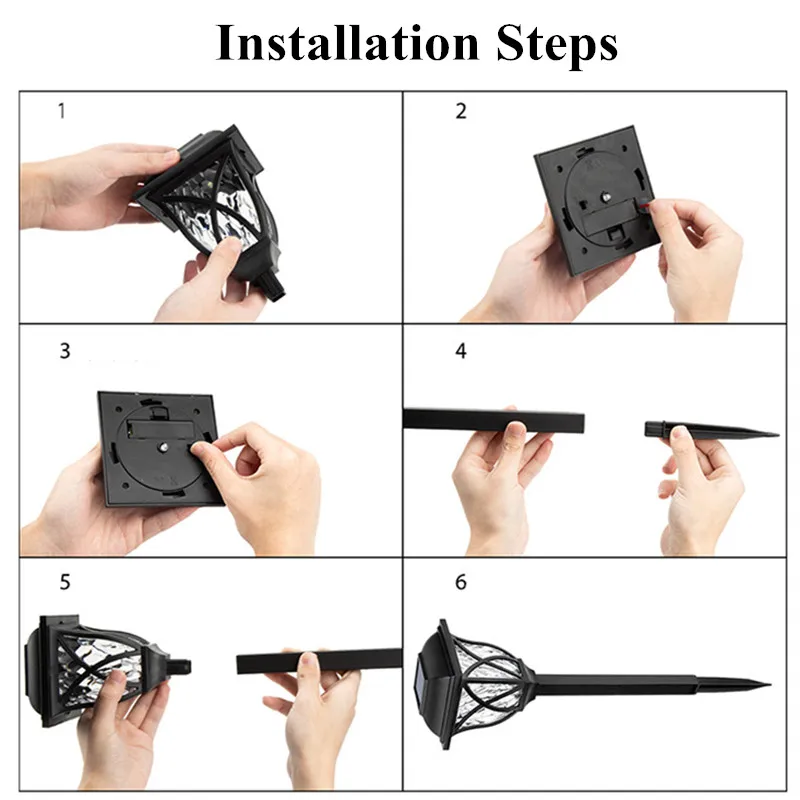 Installation Steps

1

2

3

4

5

6