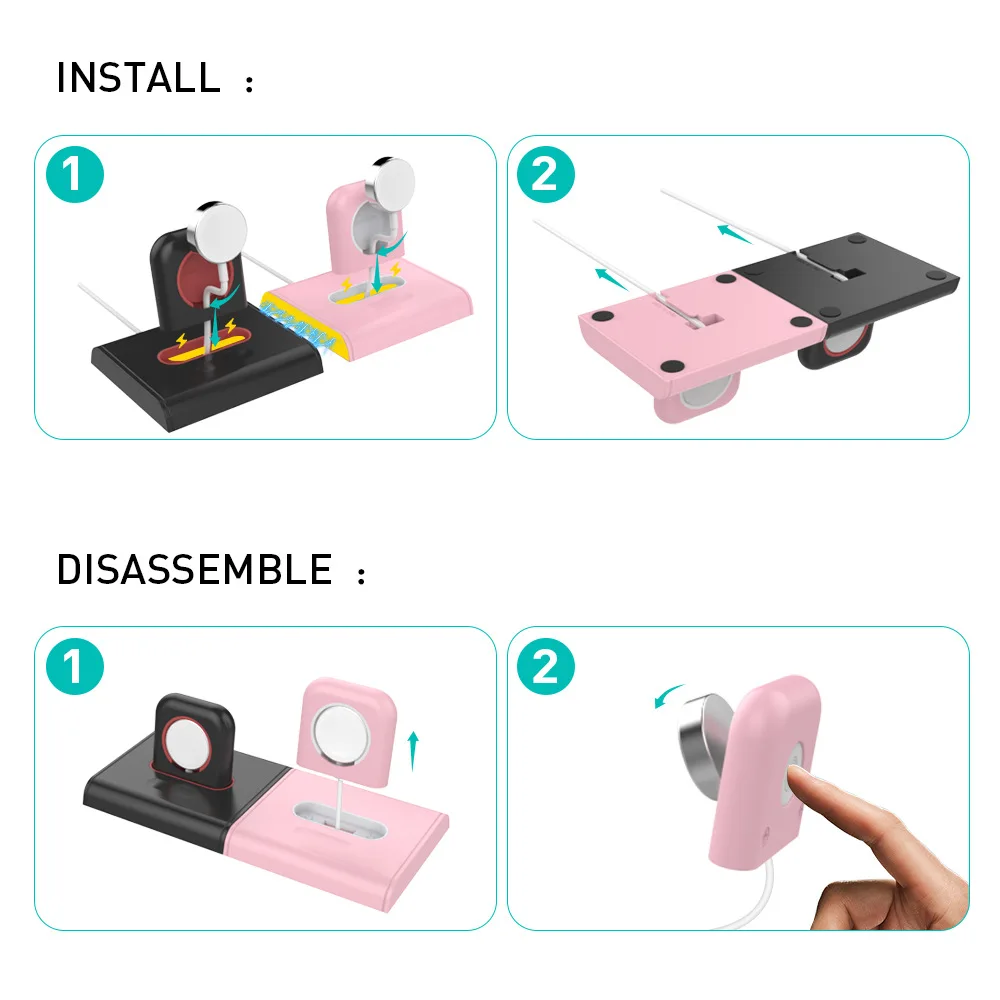 INSTALL ：

1

2

DISASSEMBLE ：

1

2