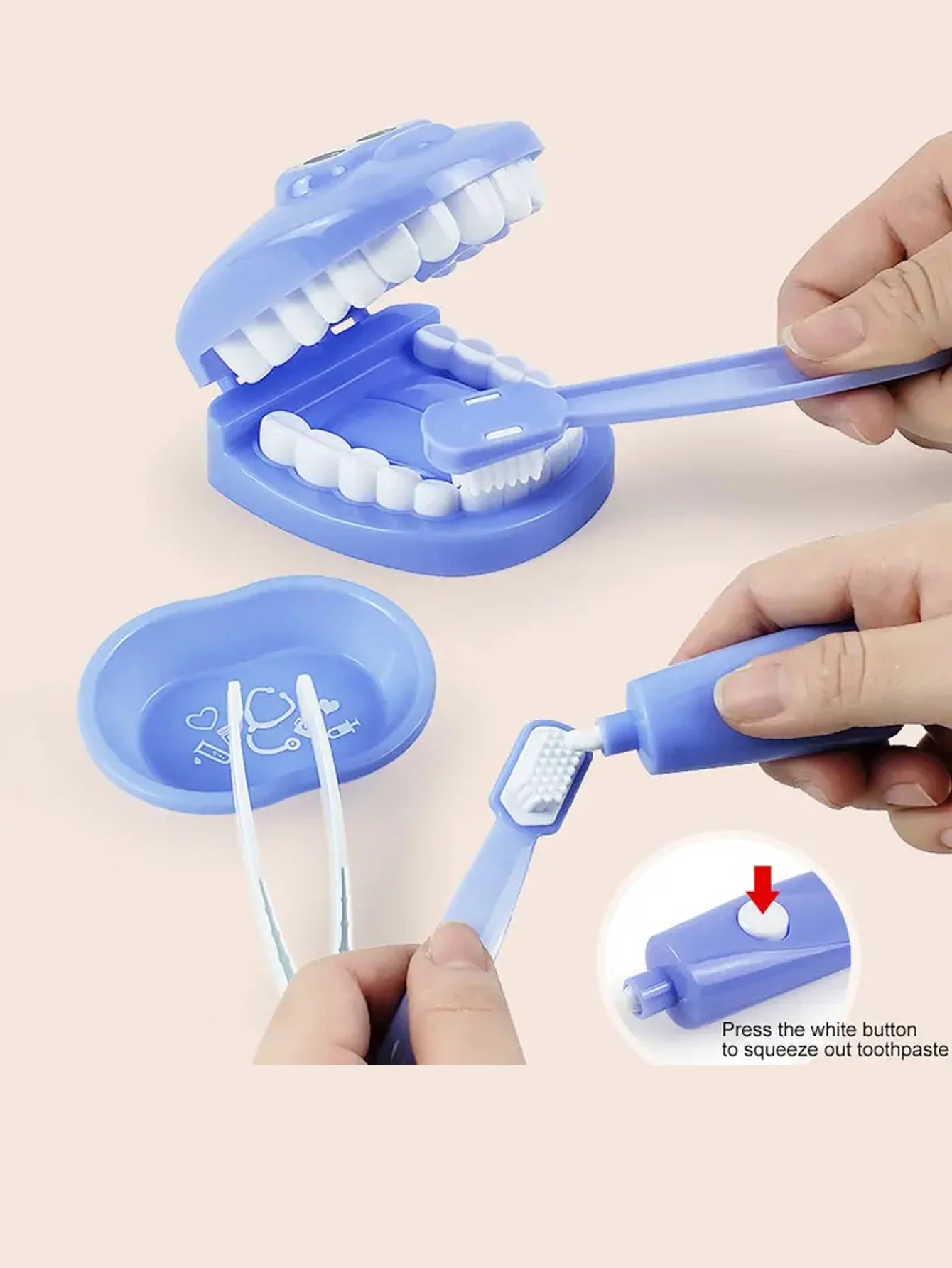 Press the white button to squeeze out toothpaste