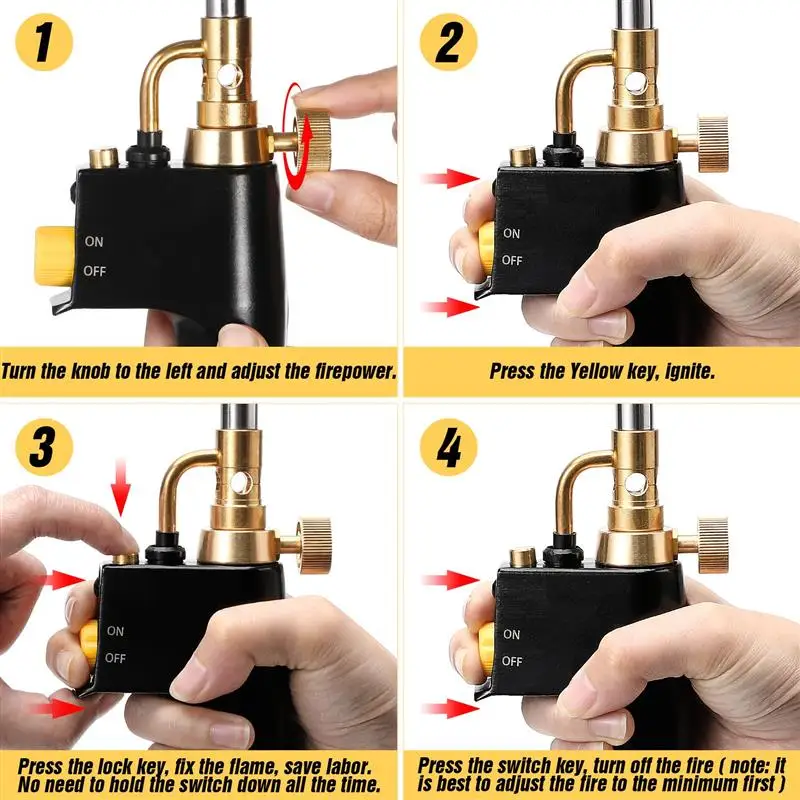 1

ON
OFF

Turn the knob to the left and adjust the firepower.

2

ON
OFF

Press the Yellow key, ignite.

3

ON
OFF

Press the lock key, fix the flame, save labor. No need to hold the switch down all the time.

4

ON
OFF

Press the switch key, turn off the fire ( note: it is best to adjust the fire to the minimum first )