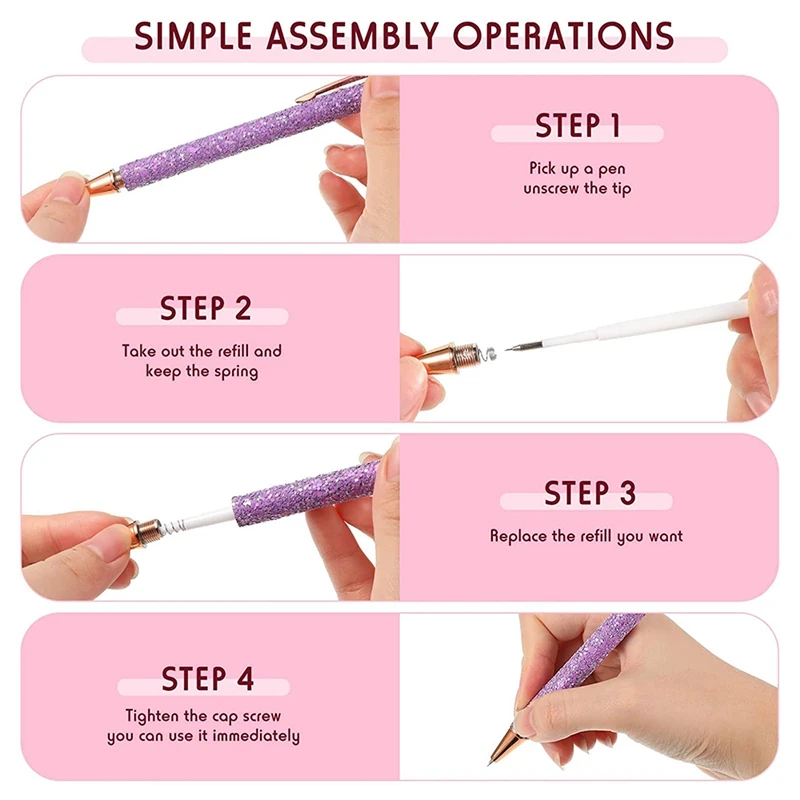 SIMPLE ASSEMBLY OPERATIONS

STEP 1

Pick up a pen unscrew the tip

STEP 2

Take out the refill and keep the spring

STEP 3

Replace the refill you want

STEP 4

Tighten the cap screw you can use it immediately