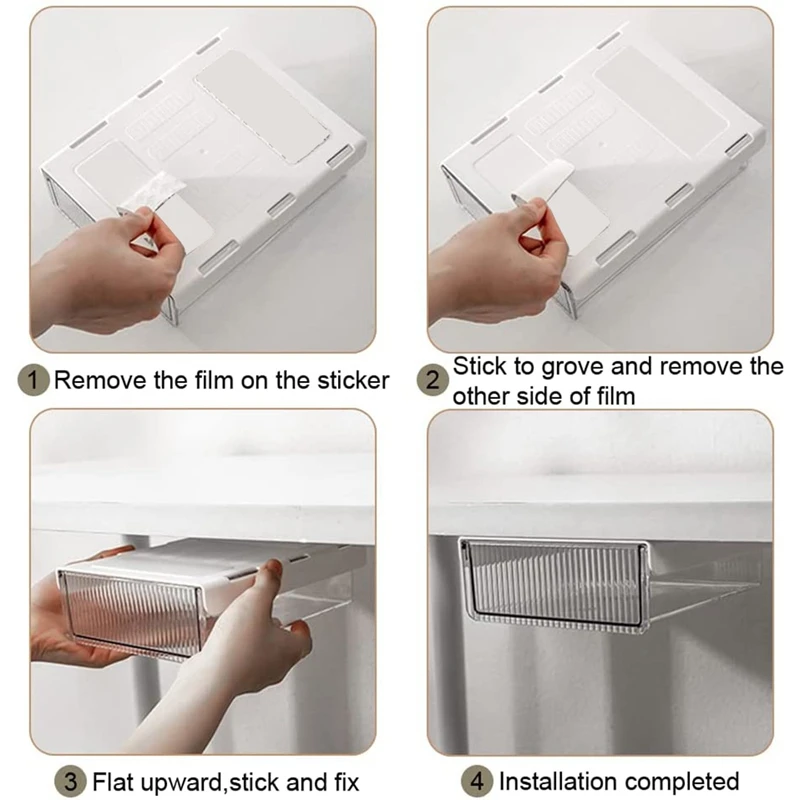 1 Remove the film on the sticker

2 Stick to grove and remove the other side of film

3 Flat upward,stick and fix

4 Installation completed