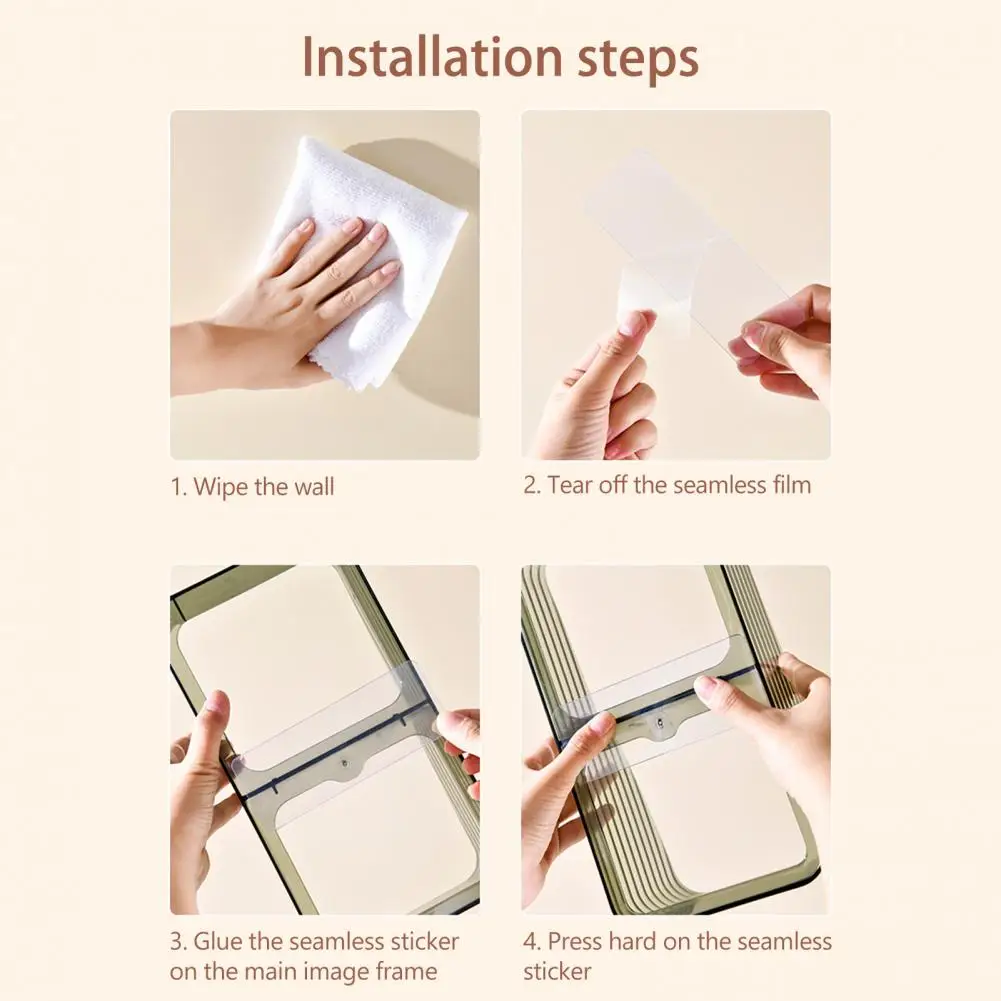 Installation steps

1. Wipe the wall

2. Tear off the seamless film

3. Glue the seamless sticker on the main image frame

4. Press hard on the seamless sticker