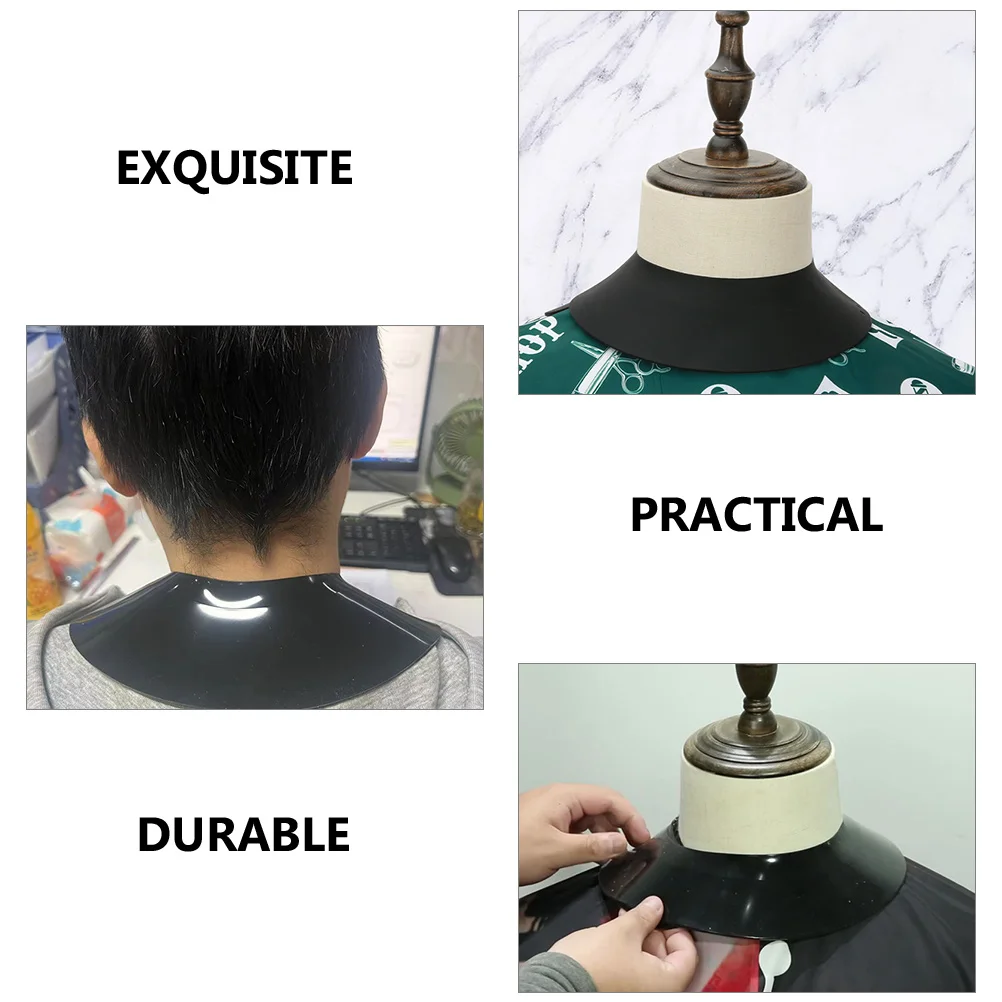 EXQUISITE

PRACTICAL

DURABLE