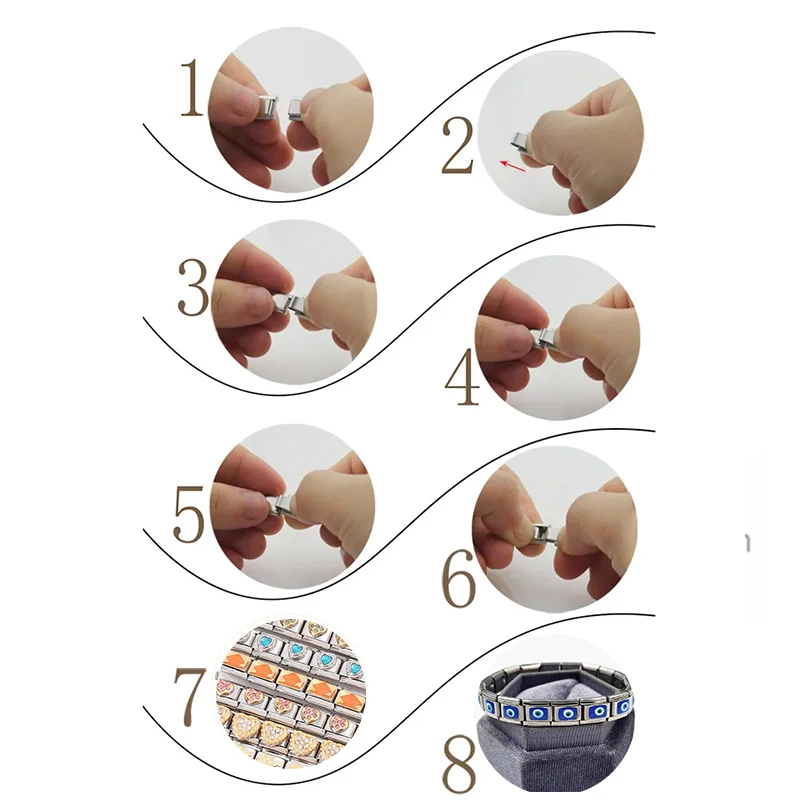 1

2

3

4

5

6

7

8