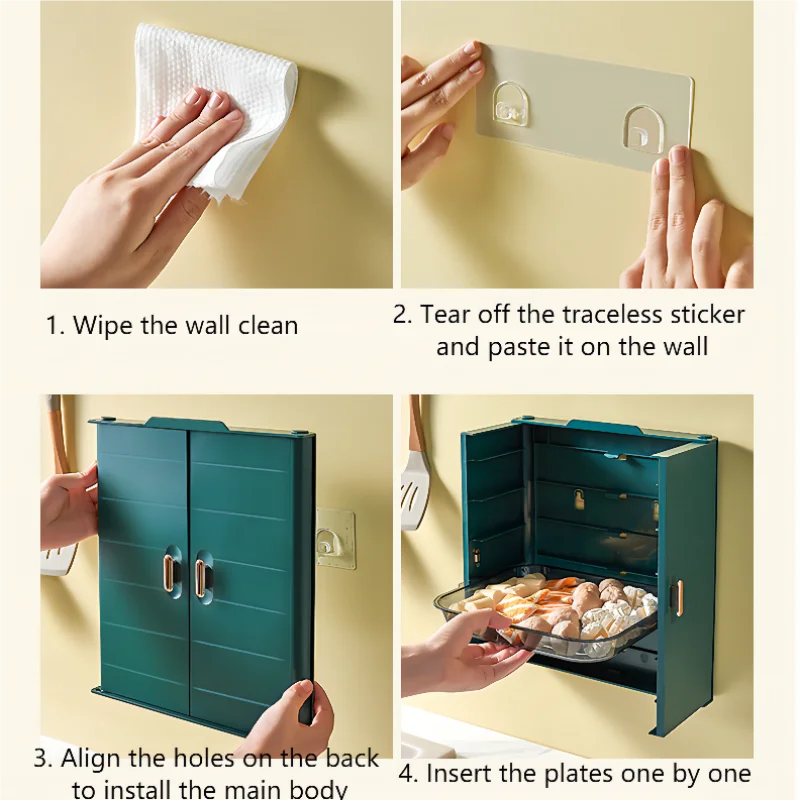 1. Wipe the wall clean

2. Tear off the traceless sticker and paste it on the wall

3. Align the holes on the back to install the main body

4. Insert the plates one by one