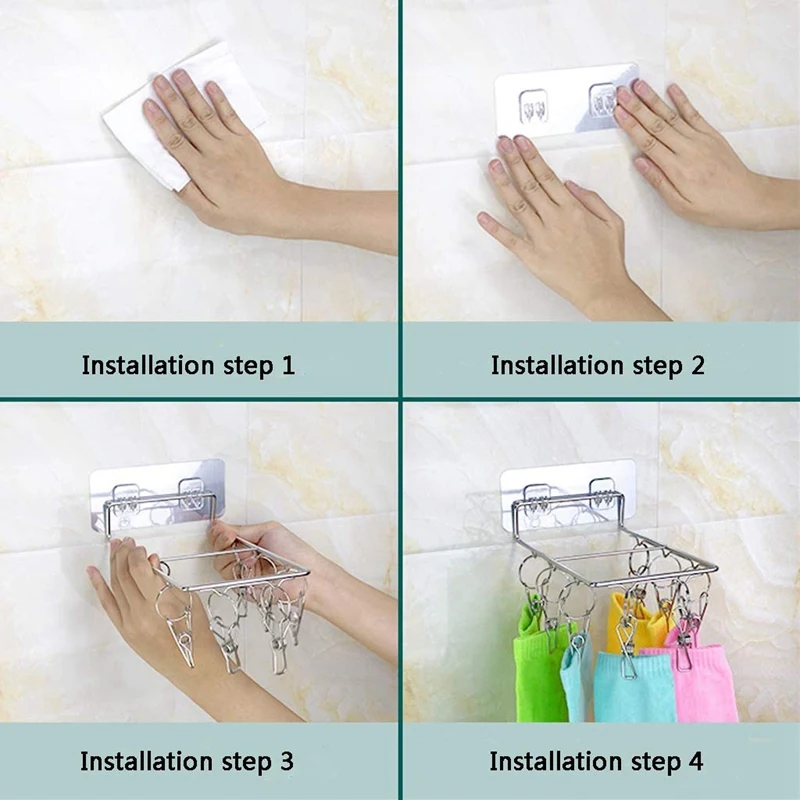 Installation step 1

Installation step 2

Installation step 3

Installation step 4