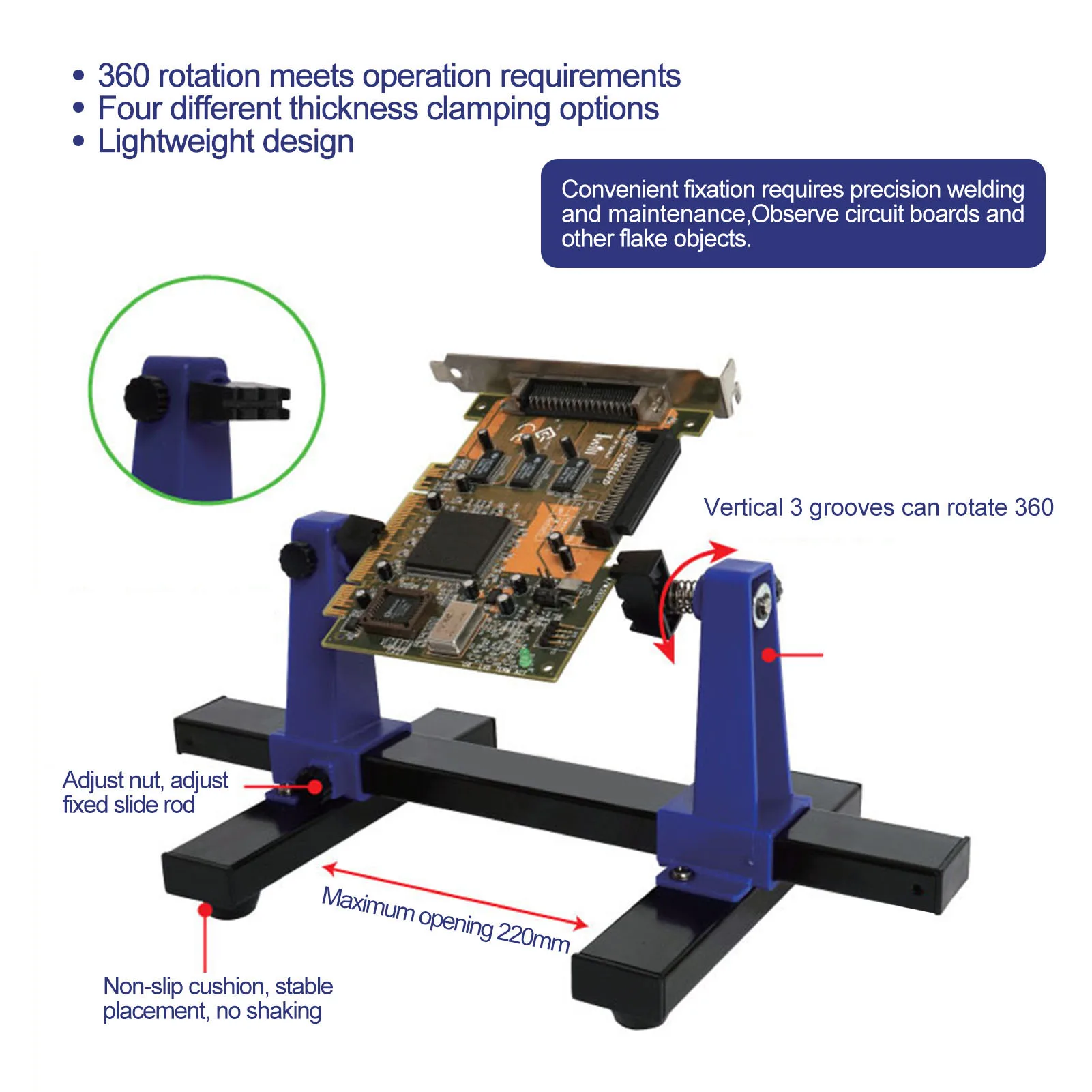 • 360 rotation meets operation requirements
• Four different thickness clamping options
• Lightweight design

Convenient fixation requires precision welding and maintenance,Observe circuit boards and other flake objects.

Vertical 3 grooves can rotate 360

Adjust nut, adjust fixed slide rod

Maximum opening 220mm

Non-slip cushion, stable placement, no shaking