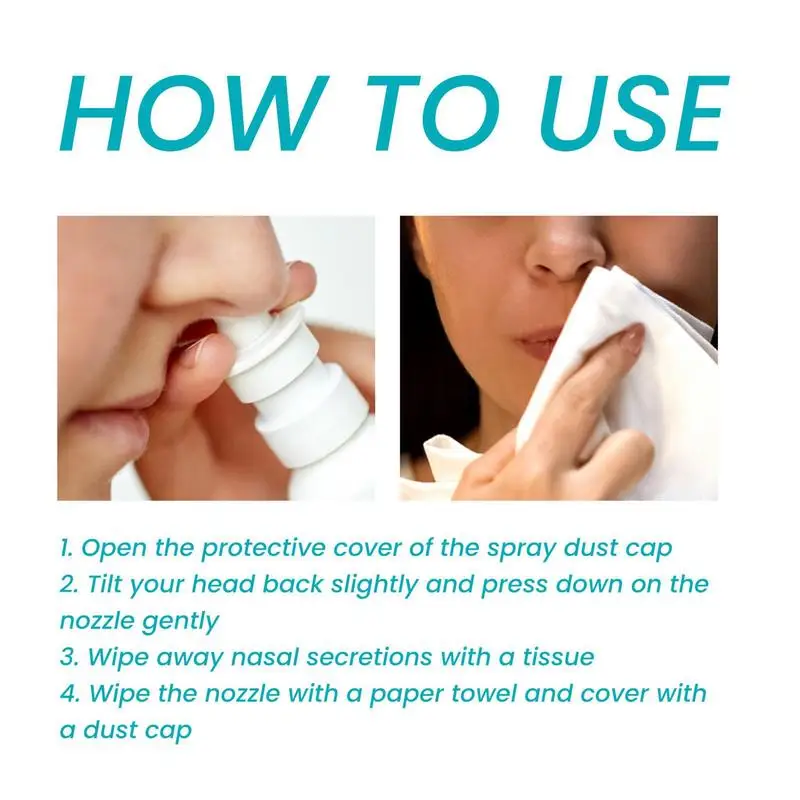 HOW TO USE

1. Open the protective cover of the spray dust cap
2. Tilt your head back slightly and press down on the nozzle gently
3. Wipe away nasal secretions with a tissue
4. Wipe the nozzle with a paper towel and cover with a dust cap