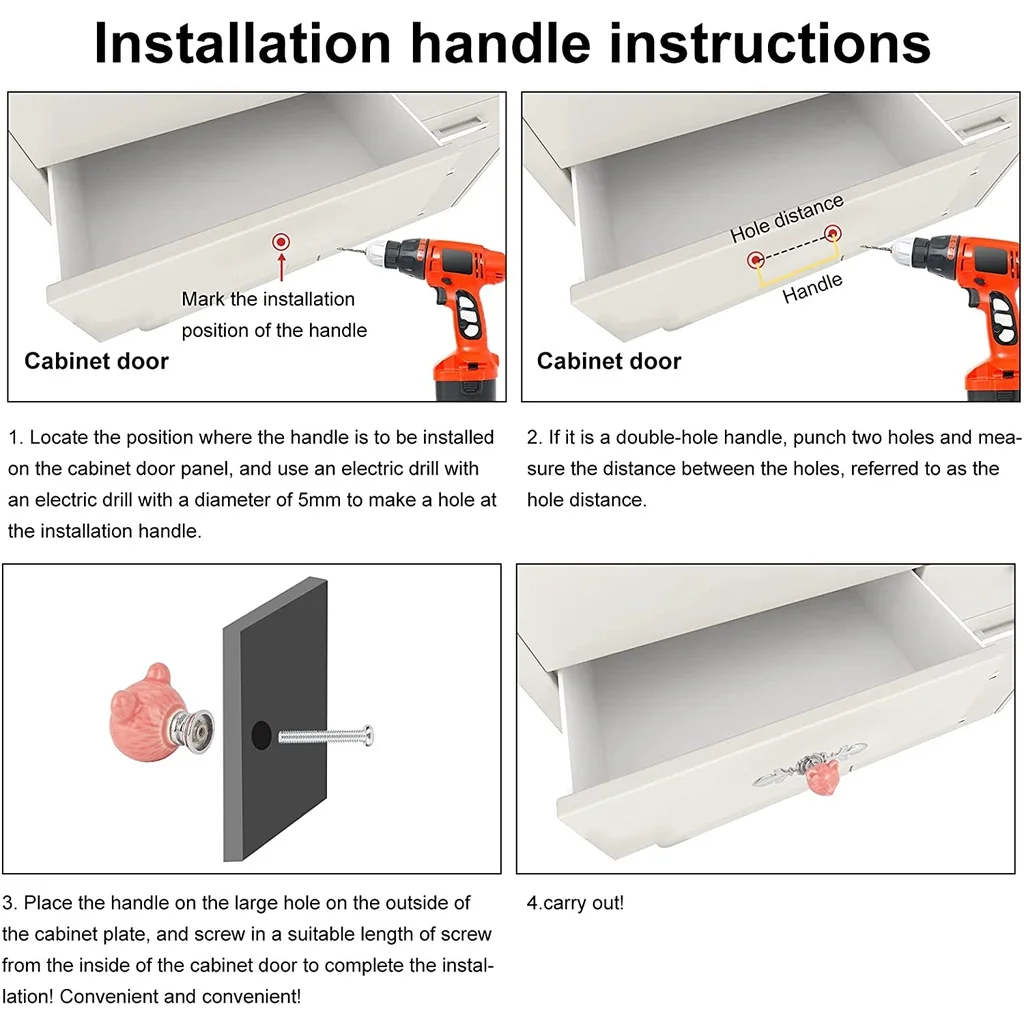 Installation handle instructions

Mark the installation position of the handle

Cabinet door

Hole distance

Handle

Cabinet door

1. Locate the position where the handle is to be installed on the cabinet door panel, and use an electric drill with an electric drill with a diameter of 5mm to make a hole at the installation handle.

2. If it is a double-hole handle, punch two holes and measure the distance between the holes, referred to as the hole distance.

3. Place the handle on the large hole on the outside of the cabinet plate, and screw in a suitable length of screw from the inside of the cabinet door to complete the installation! Convenient and convenient!

4.carry out!