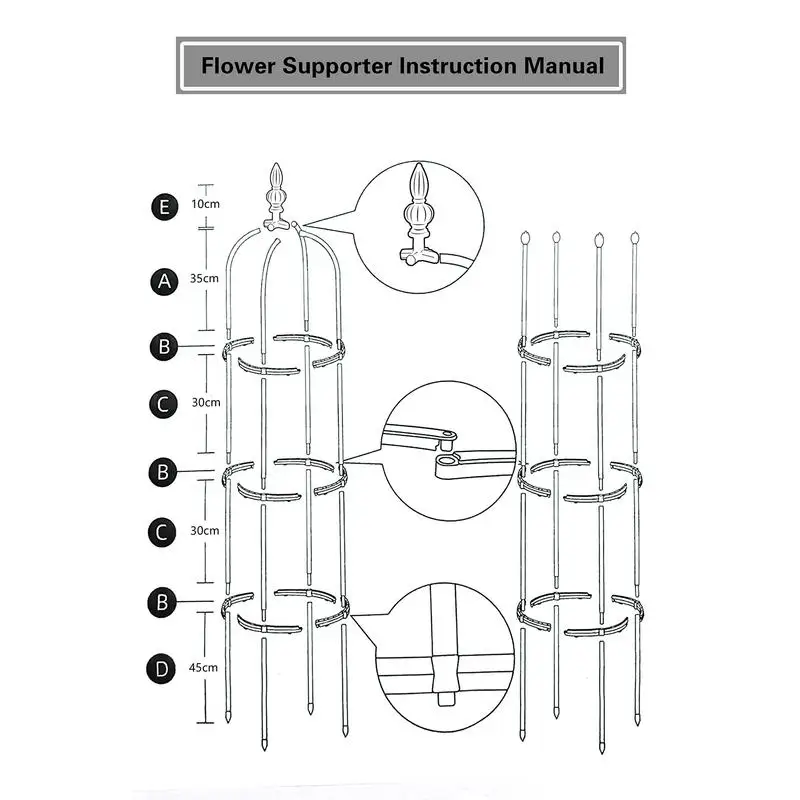 Flower Supporter Instruction Manual

E
10cm

A
35cm

B

C
30cm

B

C
30cm

B

D
45cm