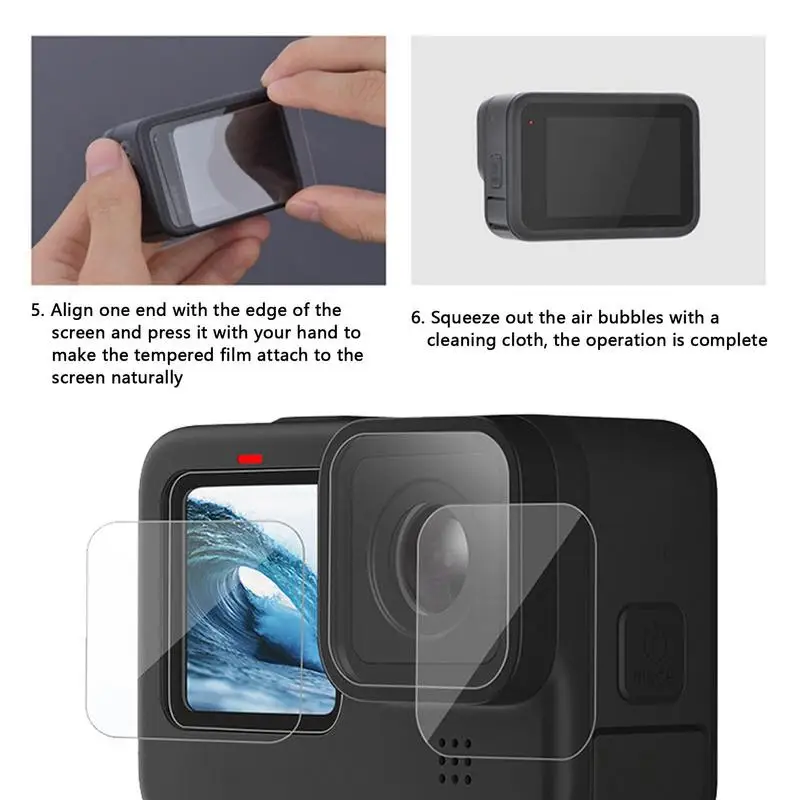 5. Align one end with the edge of the screen and press it with your hand to make the tempered film attach to the screen naturally

6. Squeeze out the air bubbles with a cleaning cloth, the operation is complete