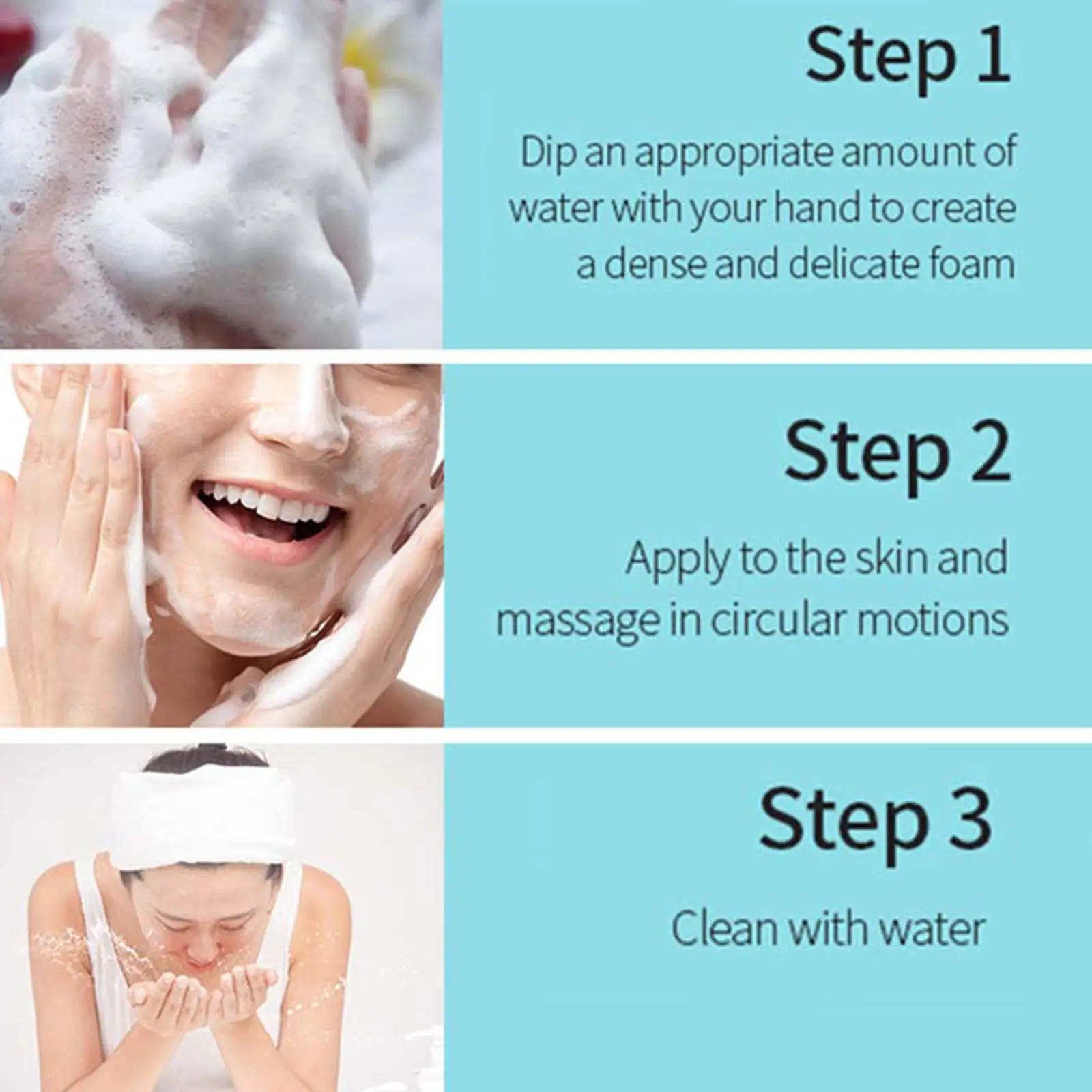 Step 1

Dip an appropriate amount of water with your hand to create a dense and delicate foam

Step 2

Apply to the skin and massage in circular motions

Step 3

Clean with water