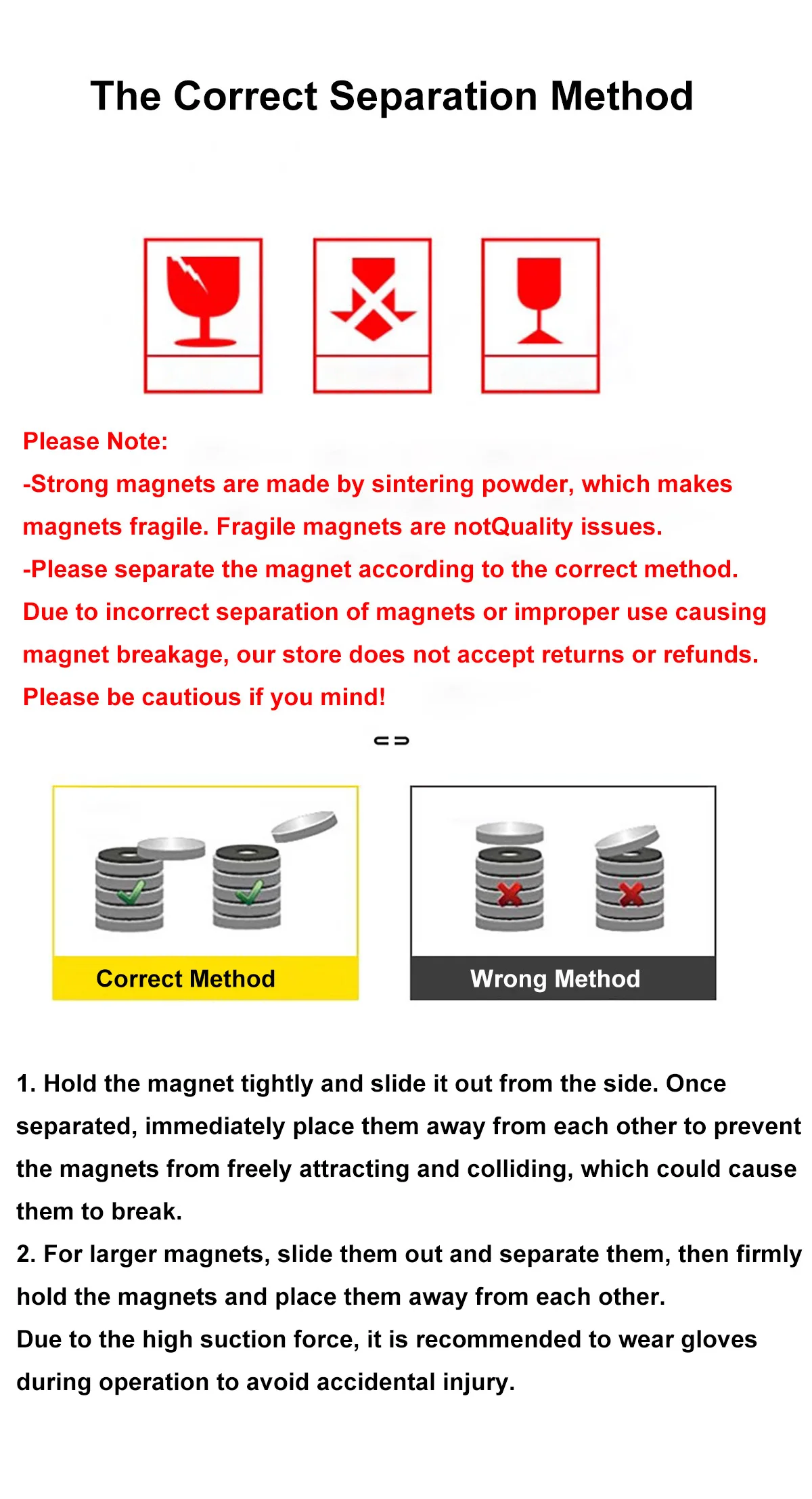 The Correct Separation Method

Please Note:
-Strong magnets are made by sintering powder, which makes magnets fragile. Fragile magnets are notQuality issues.
-Please separate the magnet according to the correct method. Due to incorrect separation of magnets or improper use causing magnet breakage, our store does not accept returns or refunds. Please be cautious if you mind!

Correct Method

Wrong Method

1. Hold the magnet tightly and slide it out from the side. Once separated, immediately place them away from each other to prevent the magnets from freely attracting and colliding, which could cause them to break.
2. For larger magnets, slide them out and separate them, then firmly hold the magnets and place them away from each other.
Due to the high suction force, it is recommended to wear gloves during operation to avoid accidental injury.