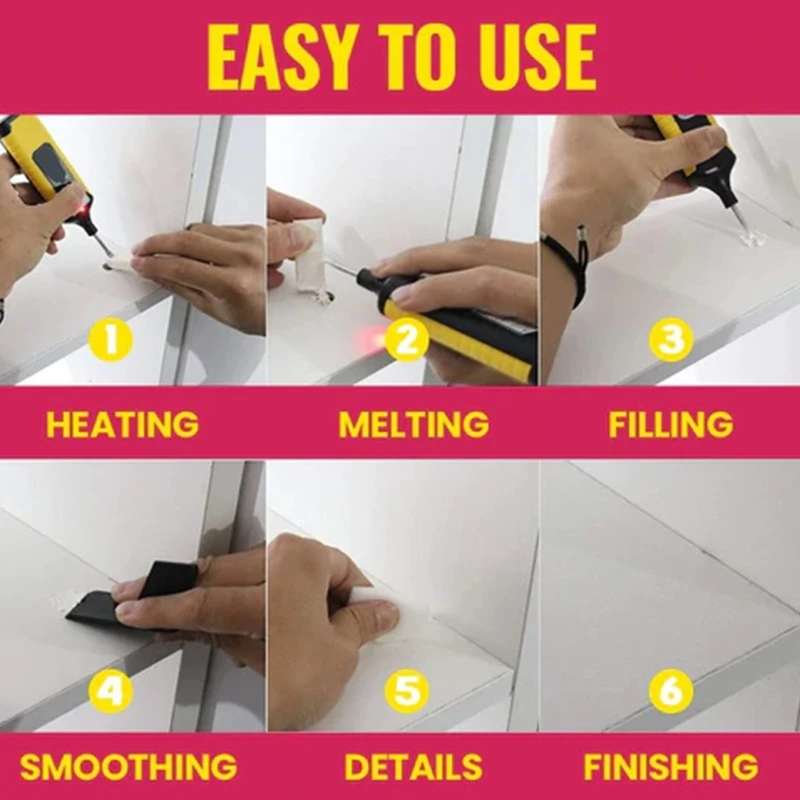 EASY TO USE

1

2

3

HEATING

MELTING

FILLING

4

5

6

SMOOTHING

DETAILS

FINISHING