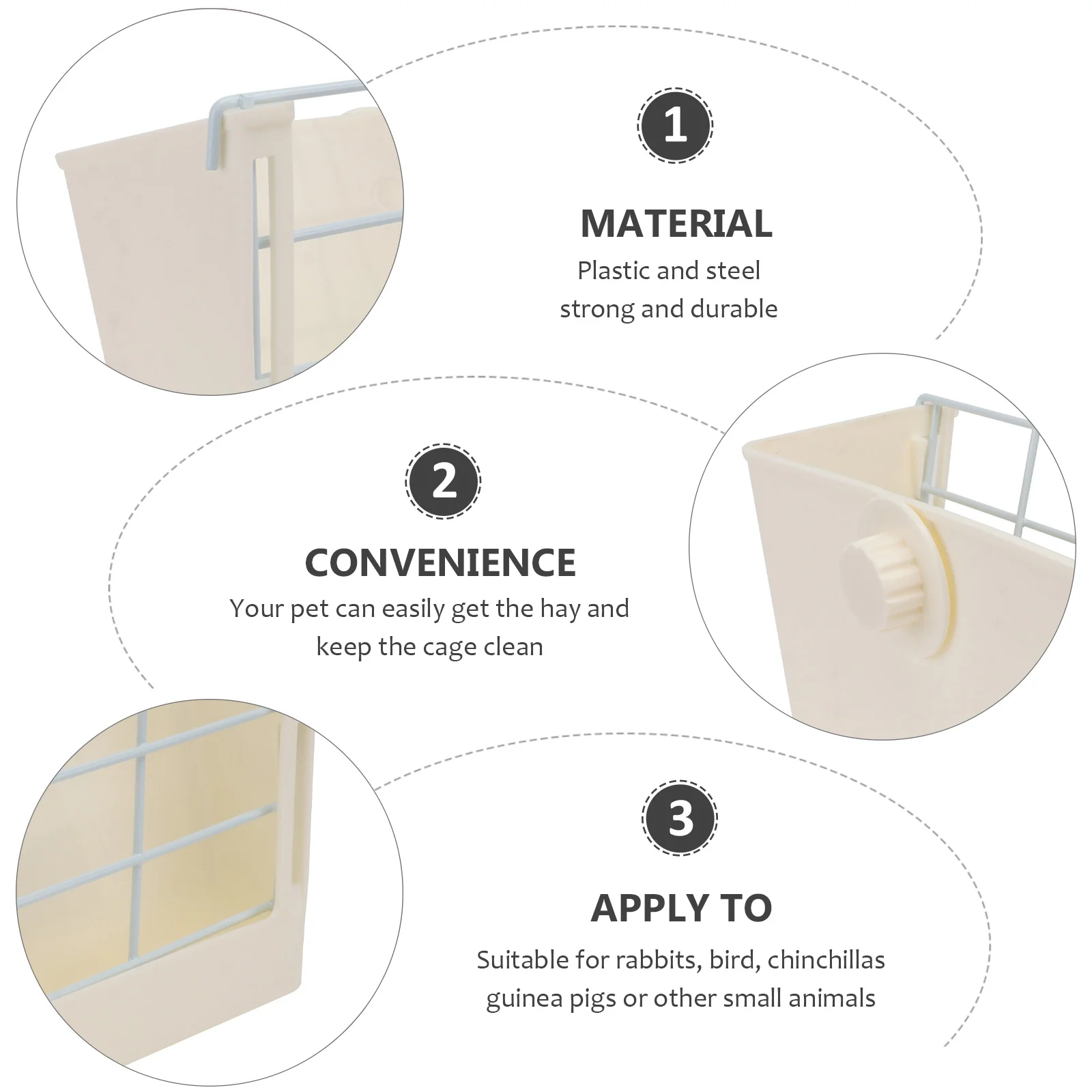 1

MATERIAL

Plastic and steel strong and durable

2

CONVENIENCE

Your pet can easily get the hay and keep the cage clean

3

APPLY TO

Suitable for rabbits, bird, chinchillas guinea pigs or other small animals