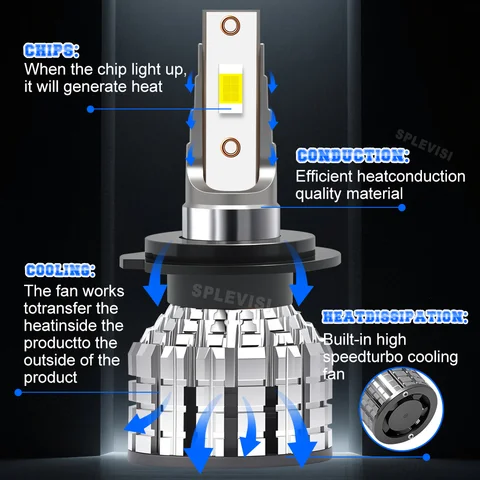 CHIPS:
When the chip light up, it will generate heat

SPLEVISI

CONDUCTION:
Efficient heatconduction quality material

COOLING:
The fan works totransfer the heatinside the productto the outside of the product

SPLEVISI

HEATDISSIPATION:
Built-in high speedturbo cooling fan