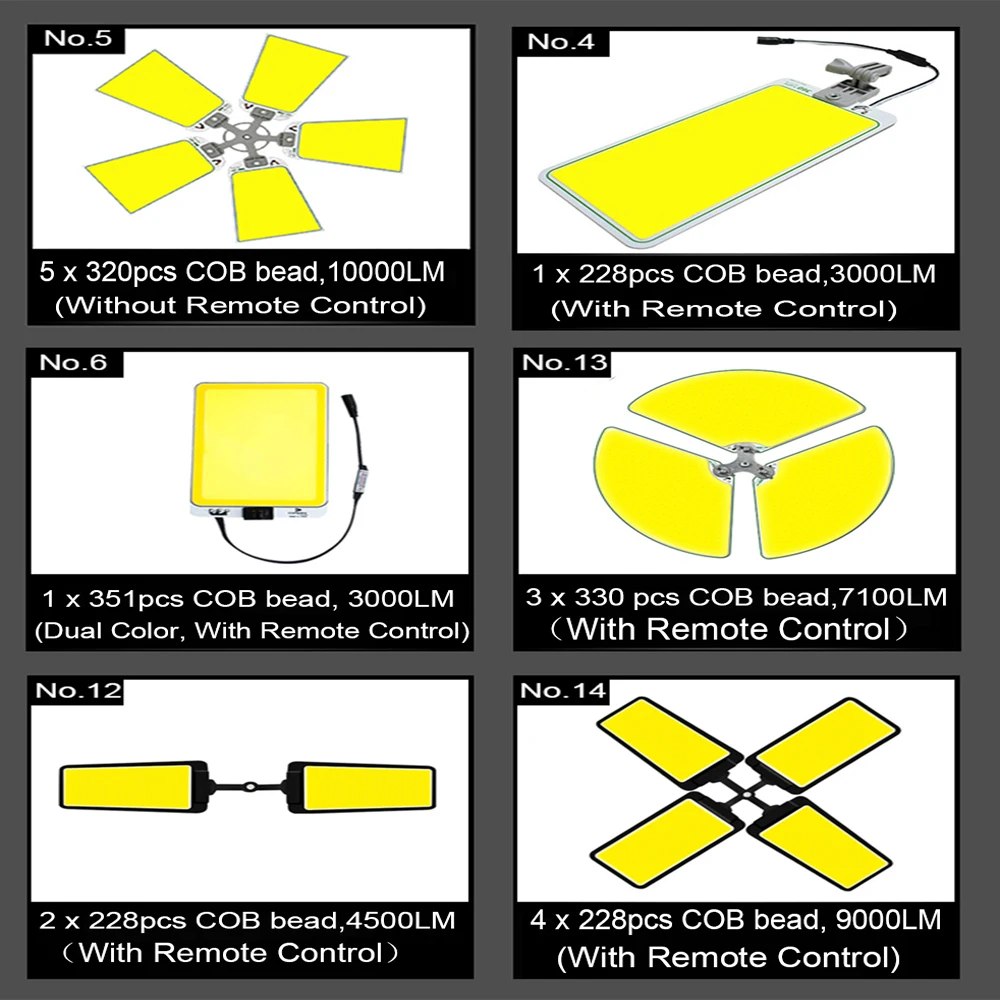 No.5

5 x 320pcs COB bead,10000LM
(Without Remote Control)

No.4

1 x 228pcs COB bead,3000LM
(With Remote Control)

No.6

1 x 351pcs COB bead, 3000LM
(Dual Color, With Remote Control)

No.13

3 x 330 pcs COB bead,7100LM
（With Remote Control）

No.12

2 x 228pcs COB bead,4500LM
（With Remote Control）

No.14

4 x 228pcs COB bead, 9000LM
(With Remote Control)