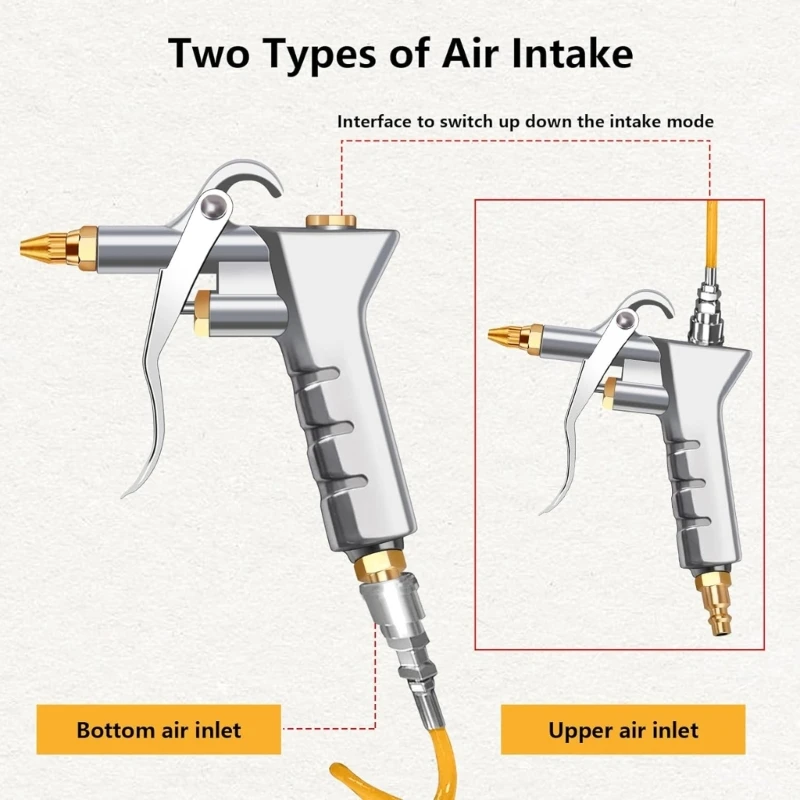 Two Types of Air Intake

Interface to switch up down the intake mode

Bottom air inlet

Upper air inlet