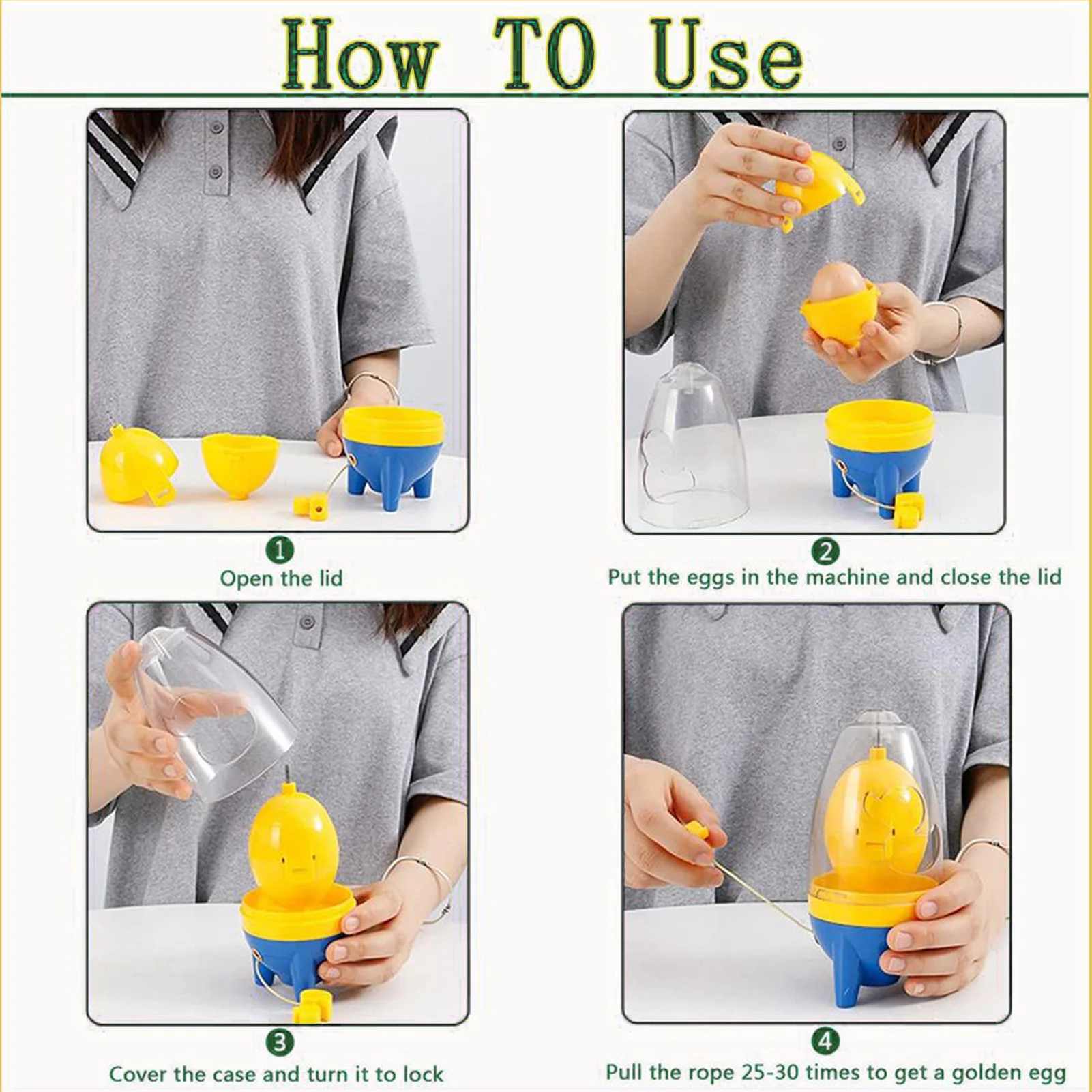 How TO Use

1
Open the lid

2
Put the eggs in the machine and close the lid

3
Cover the case and turn it to lock

4
Pull the rope 25-30 times to get a golden egg