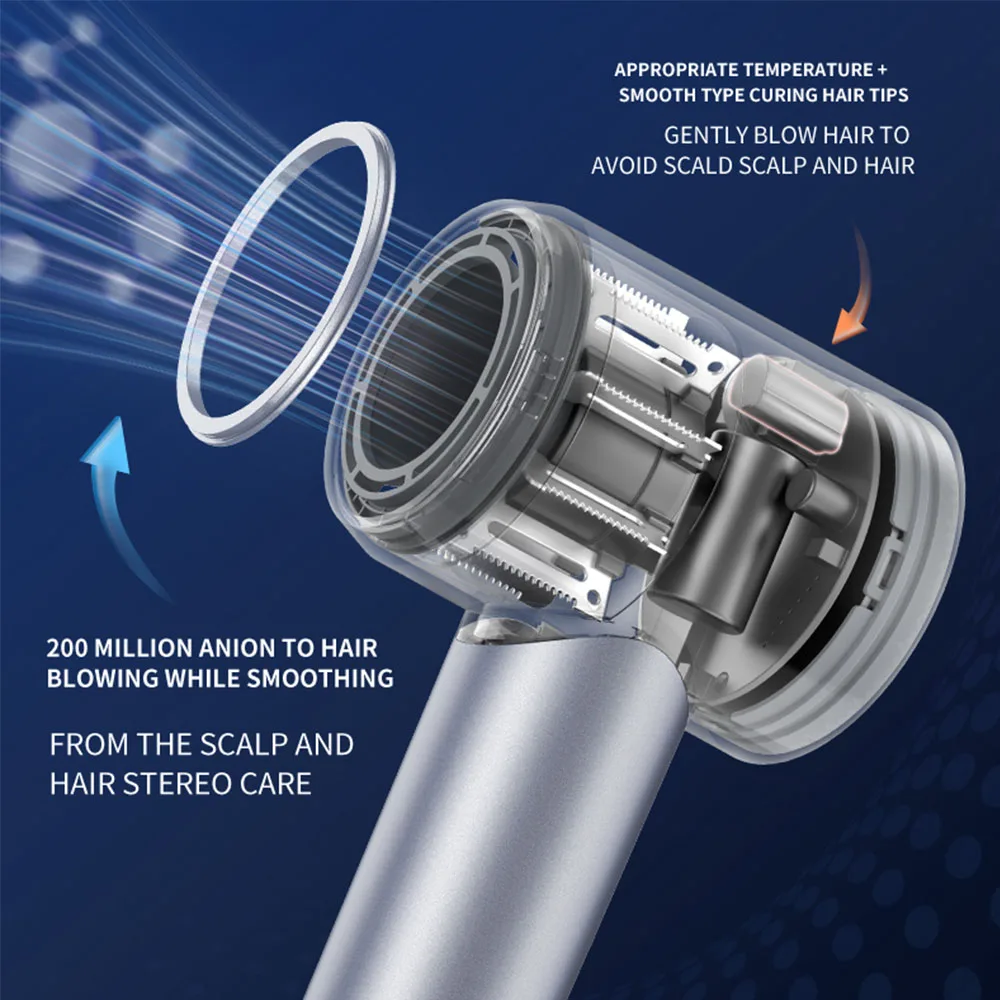 APPROPRIATE TEMPERATURE + SMOOTH TYPE CURING HAIR TIPS

GENTLY BLOW HAIR TO AVOID SCALD SCALP AND HAIR

200 MILLION ANION TO HAIR BLOWING WHILE SMOOTHING

FROM THE SCALP AND HAIR STEREO CARE