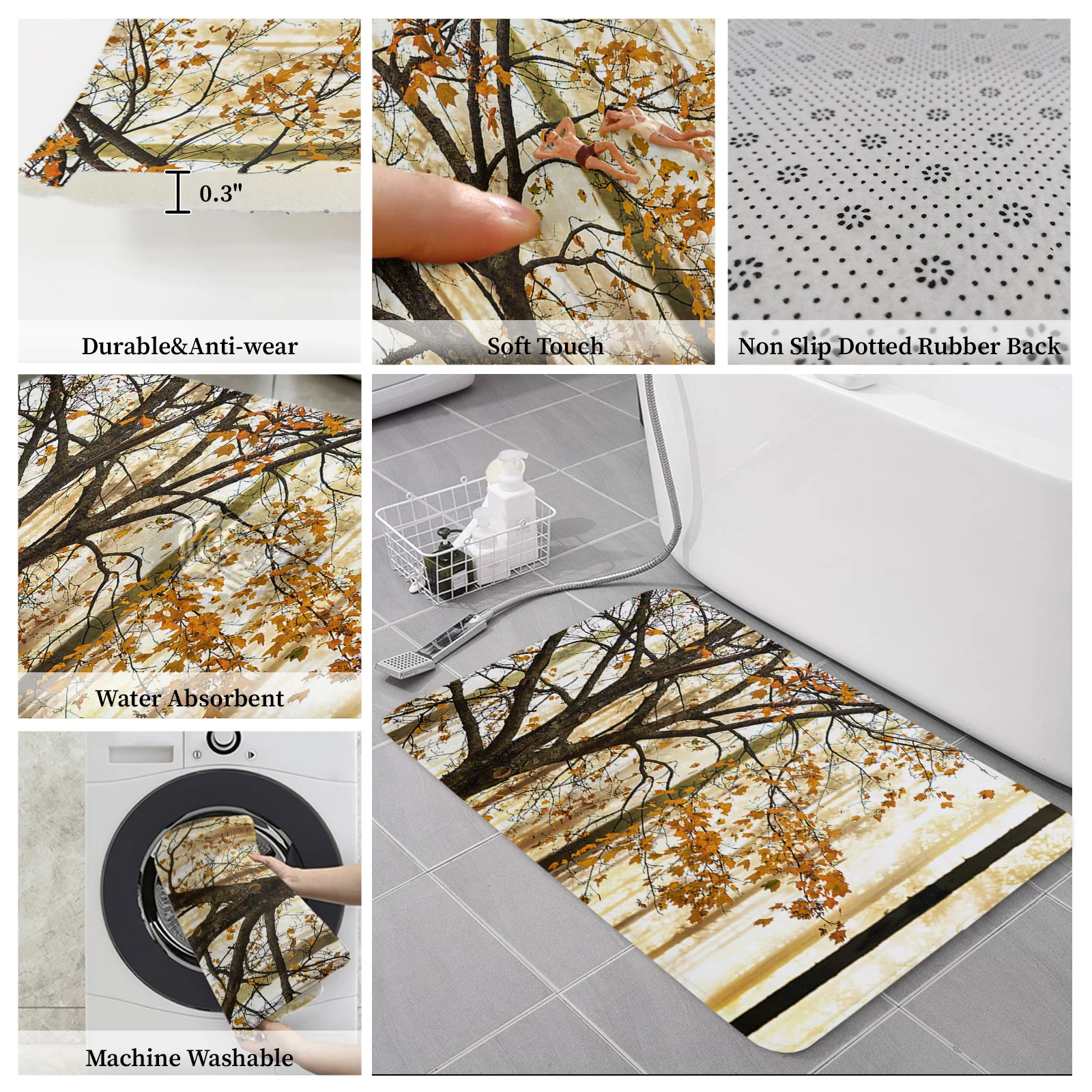 0.3"

Durable&Anti-wear

Soft Touch

Non Slip Dotted Rubber Back

Water Absorbent

Machine Washable