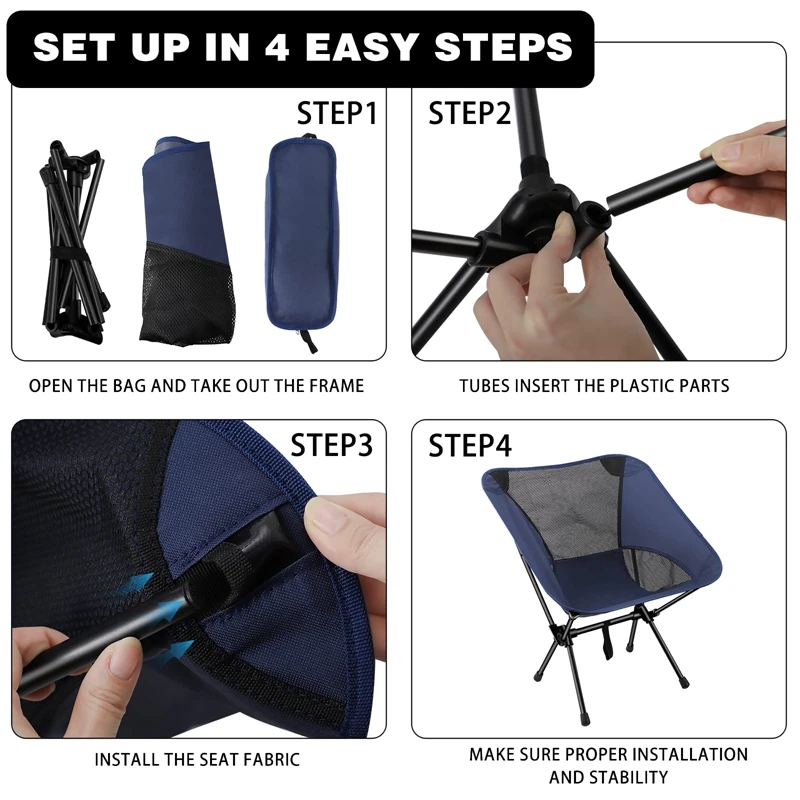 SET UP IN 4 EASY STEPS

STEP1

OPEN THE BAG AND TAKE OUT THE FRAME

STEP2

TUBES INSERT THE PLASTIC PARTS

STEP3

INSTALL THE SEAT FABRIC

STEP4

MAKE SURE PROPER INSTALLATION AND STABILITY