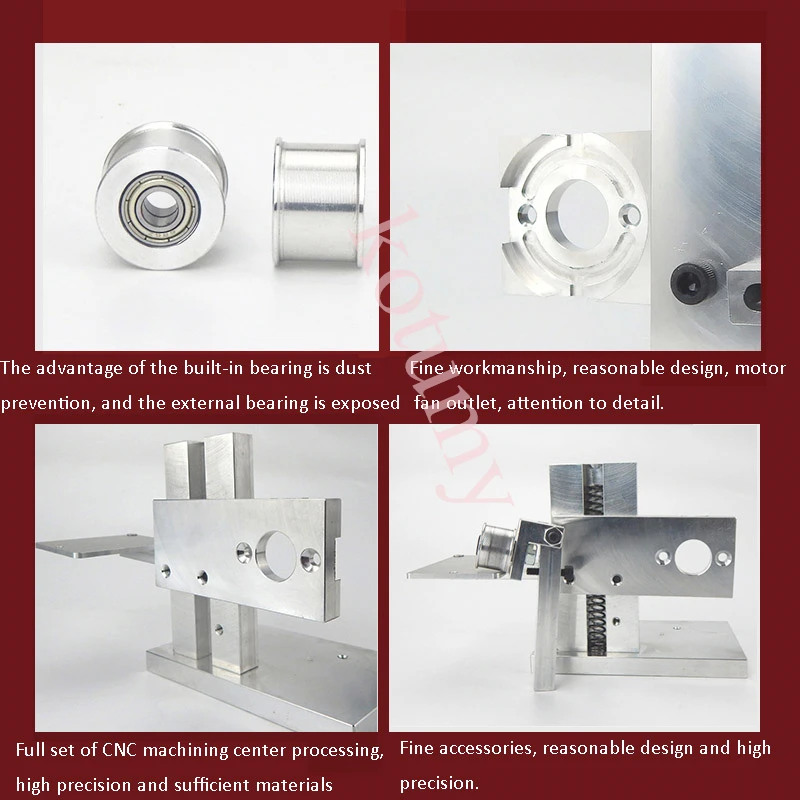 The advantage of the built-in bearing is dust prevention, and the external bearing is exposed

Fine workmanship, reasonable design, motor fan outlet, attention to detail.

kotumy

Full set of CNC machining center processing, high precision and sufficient materials

Fine accessories, reasonable design and high precision.