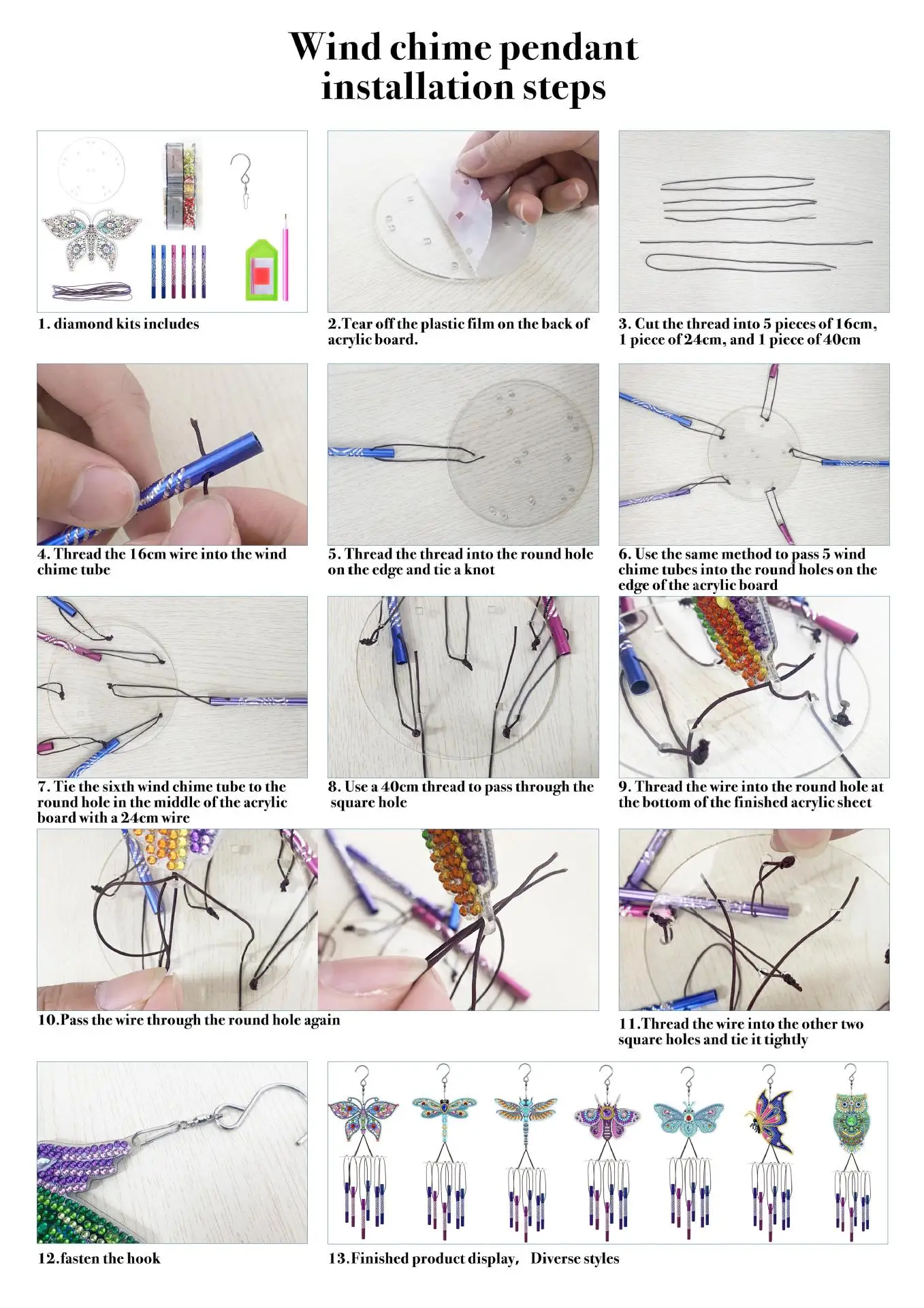 Wind chime pendant installation steps

1. diamond kits includes

2.Tear off the plastic film on the back of acrylic board.

3. Cut the thread into 5 pieces of 16cm, 1 piece of 24cm, and 1 piece of 40cm

4. Thread the 16cm wire into the wind chime tube

5. Thread the thread into the round hole on the edge and tie a knot

6. Use the same method to pass 5 wind chime tubes into the round holes on the edge of the acrylic board

7. Tie the sixth wind chime tube to the round hole in the middle of the acrylic board with a 24cm wire

8. Use a 40cm thread to pass through the square hole

9. Thread the wire into the round hole at the bottom of the finished acrylic sheet

10.Pass the wire through the round hole again

11.Thread the wire into the other two square holes and tie it tightly

12.fasten the hook

13.Finished product display, Diverse styles