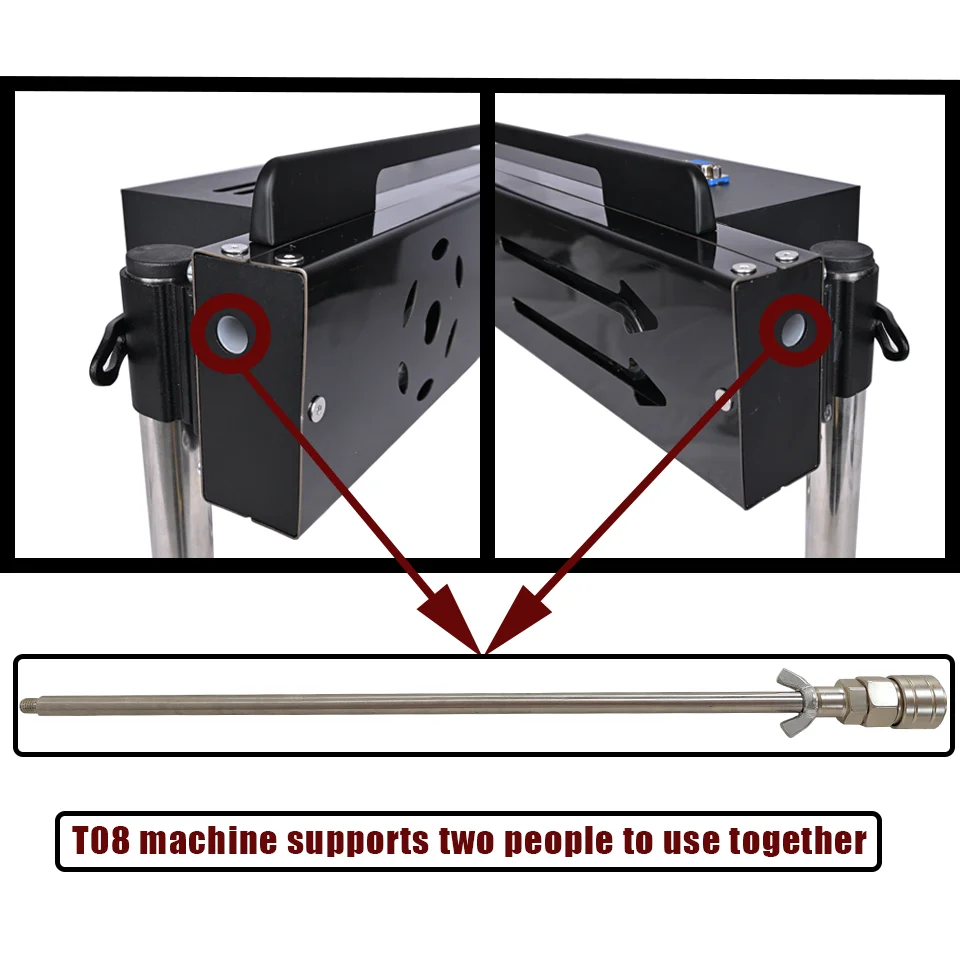 T08 machine supports two people to use together