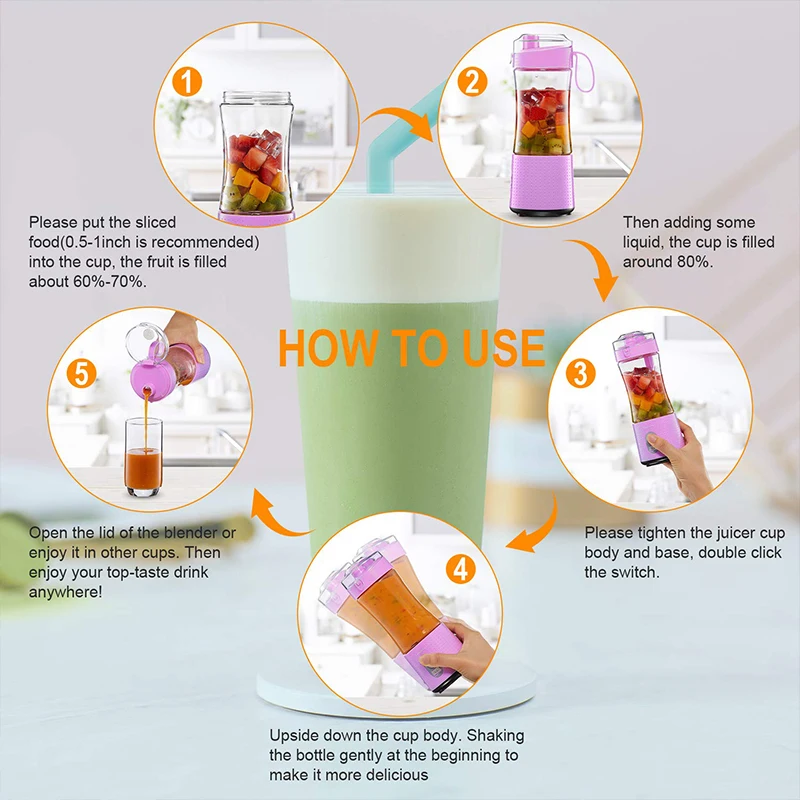 HOW TO USE

1

Please put the sliced food(0.5-1inch is recommended) into the cup, the fruit is filled about 60%-70%.

2

Then adding some liquid, the cup is filled around 80%.

3

Please tighten the juicer cup body and base, double click the switch.

4

Upside down the cup body. Shaking the bottle gently at the beginning to make it more delicious

5

Open the lid of the blender or enjoy it in other cups. Then enjoy your top-taste drink anywhere!