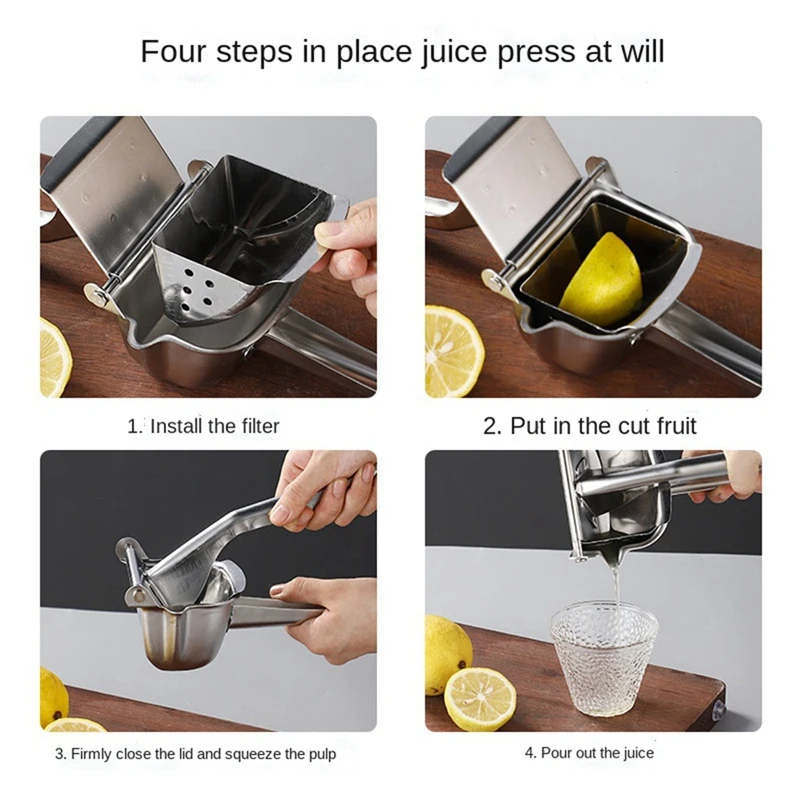 Four steps in place juice press at will

1. Install the filter

2. Put in the cut fruit

3. Firmly close the lid and squeeze the pulp

4. Pour out the juice