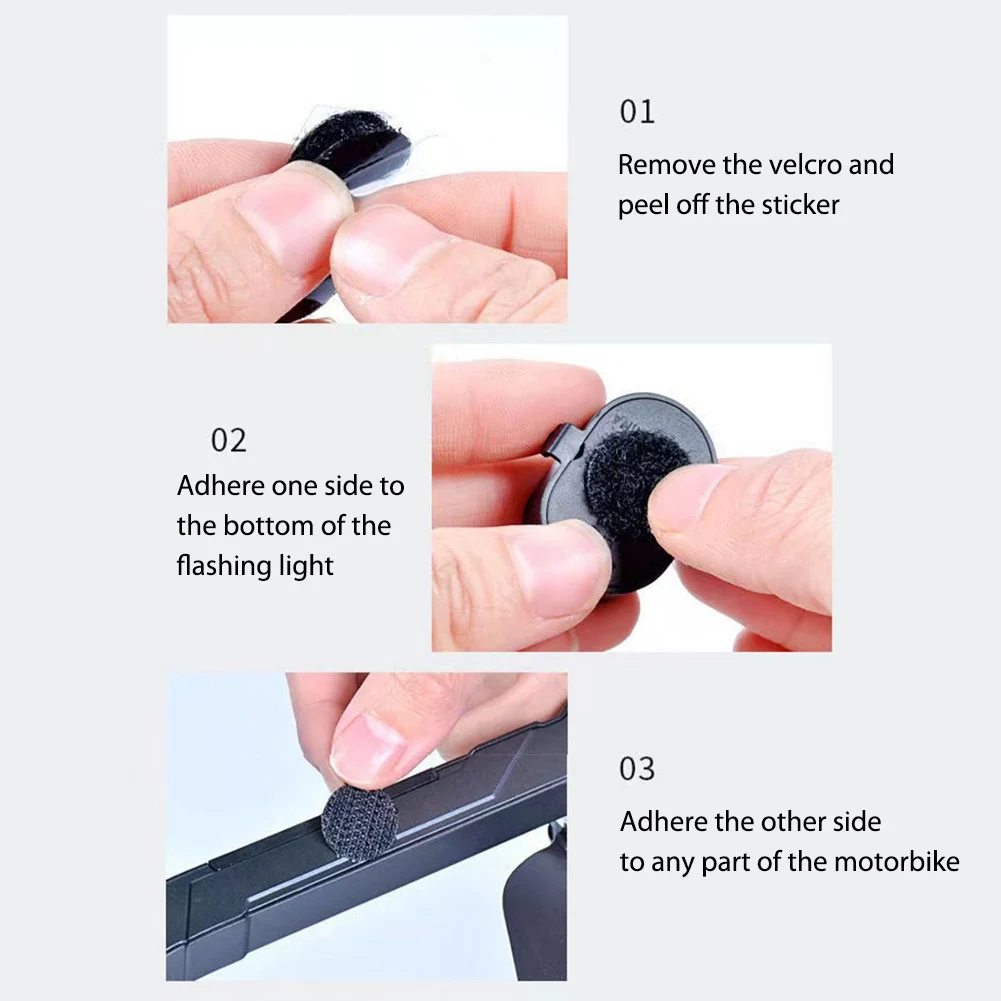 01
Remove the velcro and peel off the sticker

02
Adhere one side to the bottom of the flashing light

03
Adhere the other side to any part of the motorbike