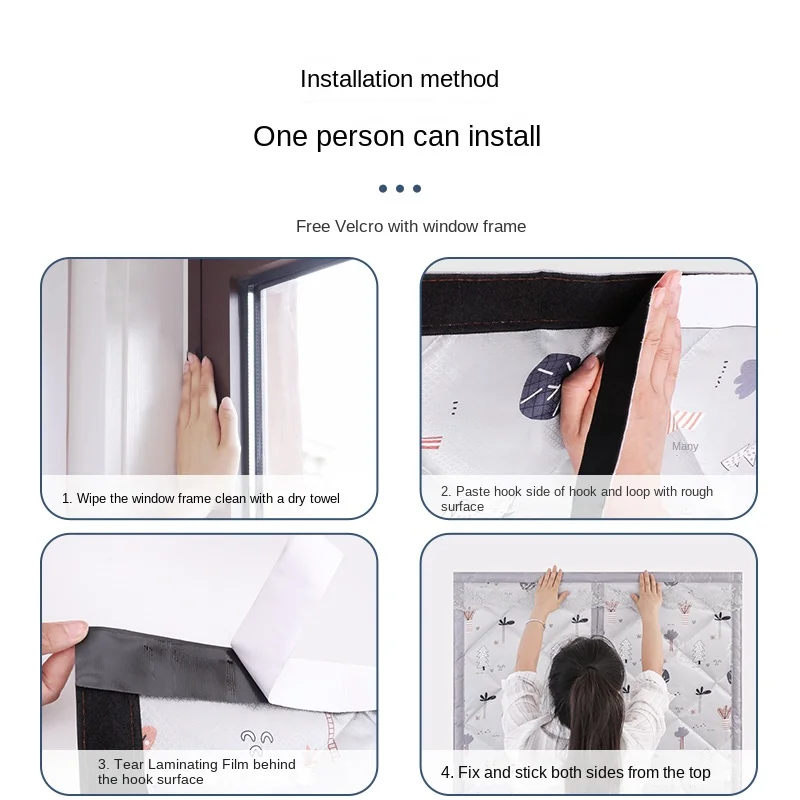 Installation method

One person can install

Free Velcro with window frame

1. Wipe the window frame clean with a dry towel

Many

2. Paste hook side of hook and loop with rough surface

3. Tear Laminating Film behind the hook surface

4. Fix and stick both sides from the top