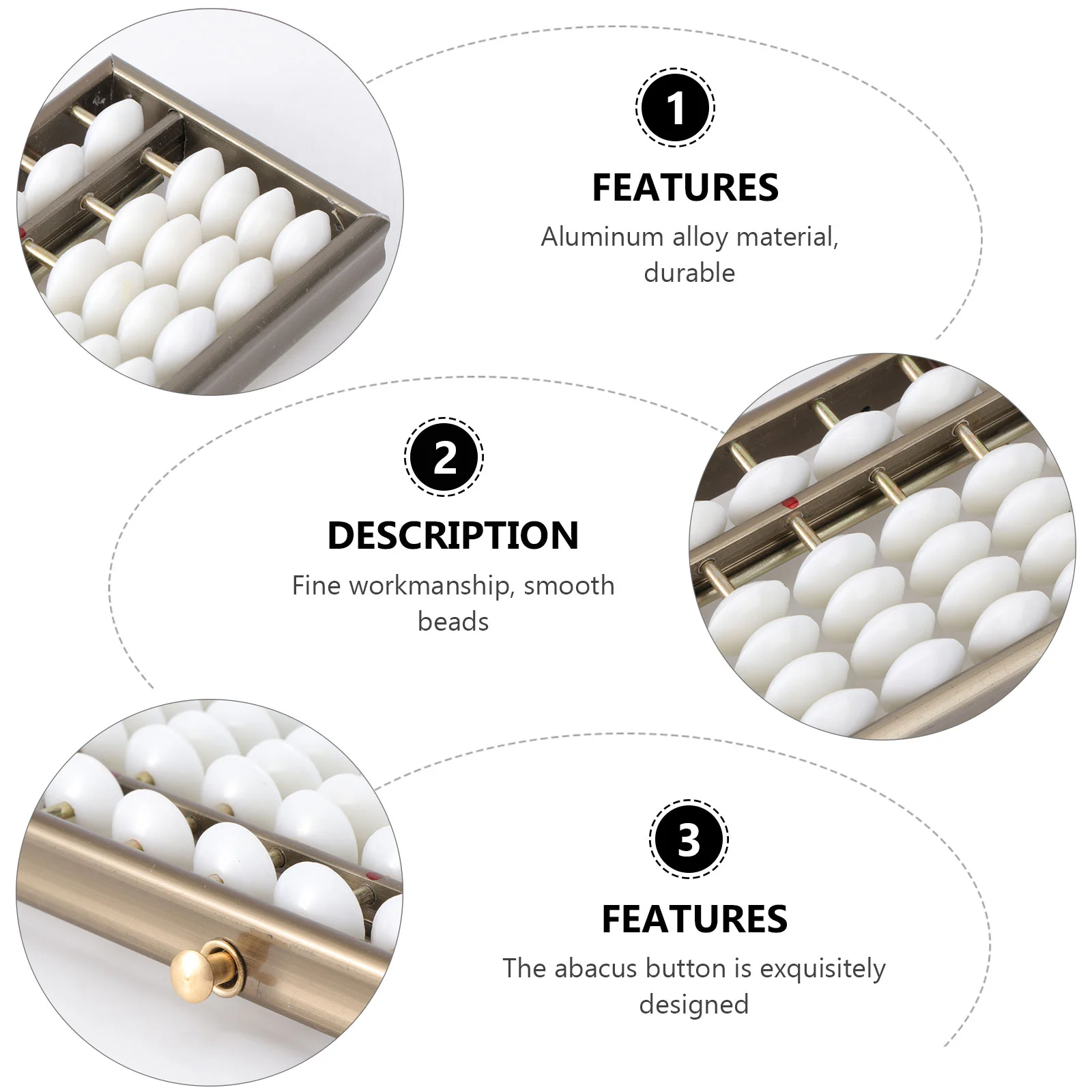 1

FEATURES

Aluminum alloy material, durable

2

DESCRIPTION

Fine workmanship, smooth beads

3

FEATURES

The abacus button is exquisitely designed