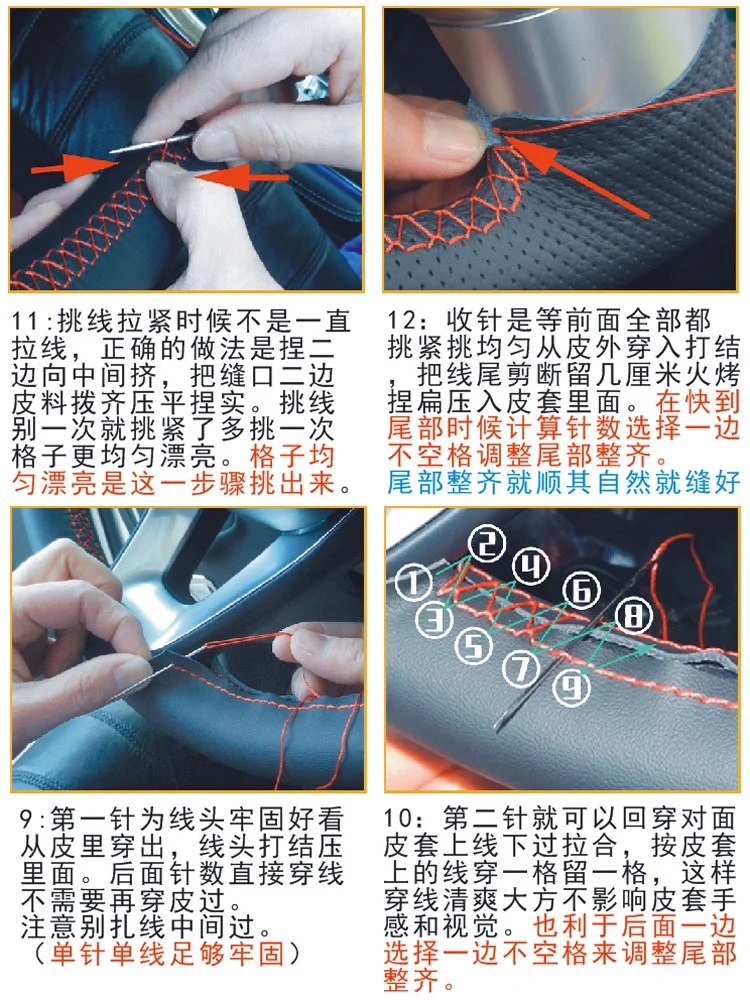 11:挑线拉紧时候不是一直拉线，正确的做法是捏二边向中间挤，把缝口二边皮料拨齐压平捏实。挑线别一次就挑紧了多挑一次格子更均匀漂亮。格子均匀漂亮是这一步骤挑出来。

12:收针是等前面全部都挑紧挑均匀从皮外穿入打结，把线尾剪断留几厘米火烤捏扁压入皮套里面。在快到尾部时候计算针数选择一边不空格调整尾部整齐。尾部整齐就顺其自然就缝好

1 2 3 4 5 6 7 8 9

9:第一针为线头牢固好看从皮里穿出，线头打结压里面。后面针数直接穿线不需要再穿皮过。
注意别扎线中间过。
（单针单线足够牢固）

10:第二针就可以回穿对面皮套上线下过拉合，按皮套上的线穿一格留一格，这样穿线清爽大方不影响皮套手感和视觉。也利于后面一边选择一边不空格来调整尾部整齐。