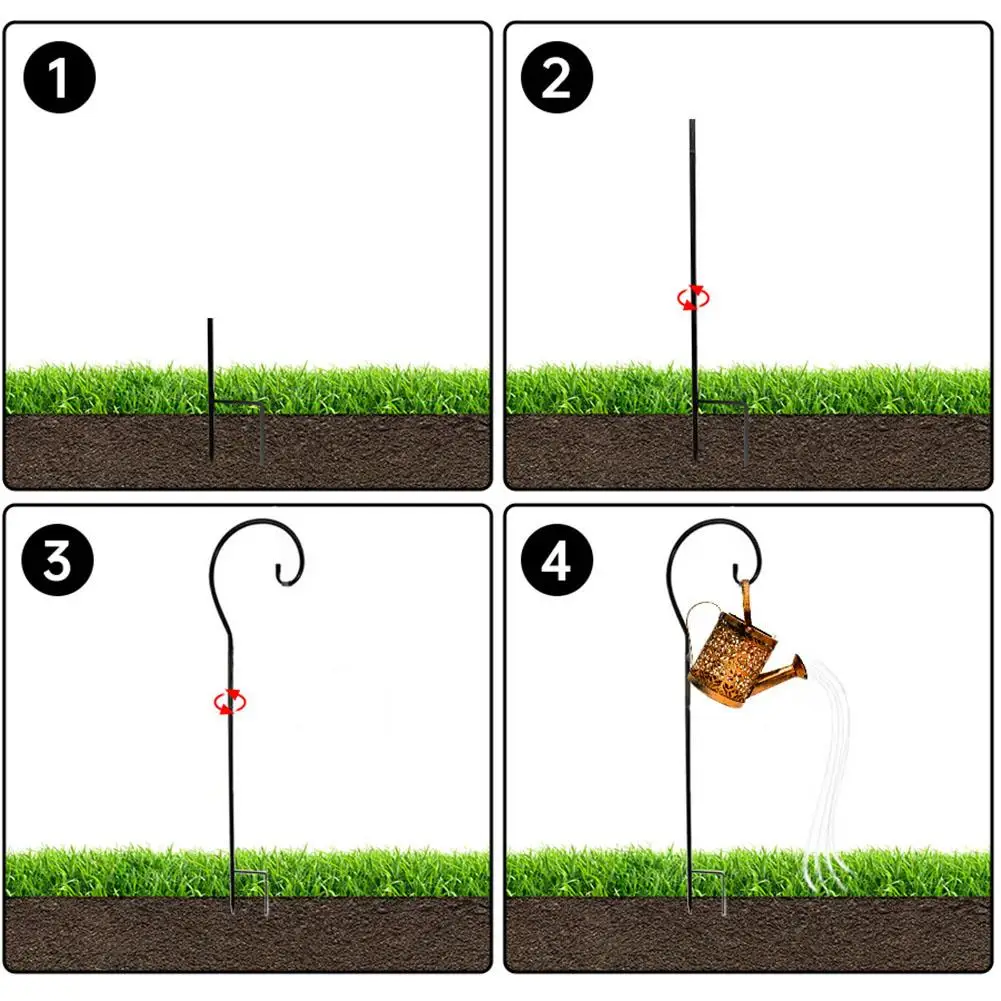 1

2

3

4