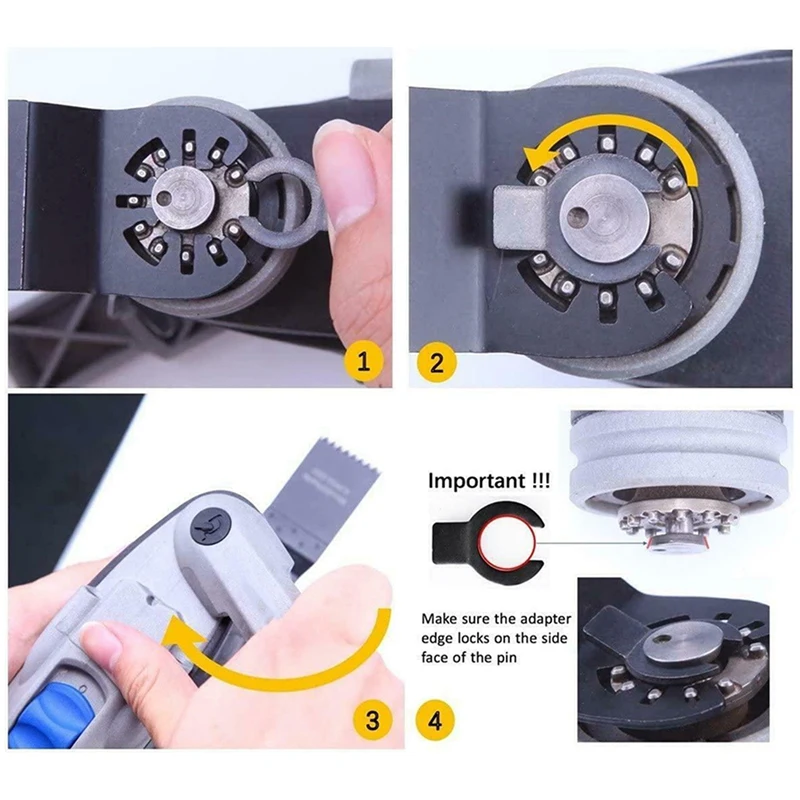 1

2

Important !!!

Make sure the adapter edge locks on the side face of the pin

3

4