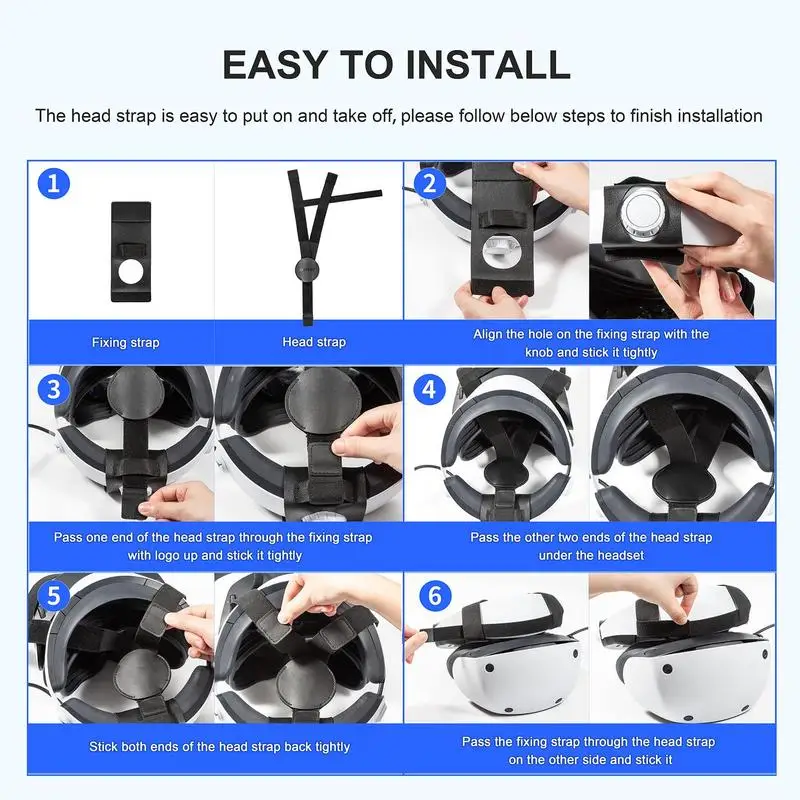 EASY TO INSTALL

The head strap is easy to put on and take off, please follow below steps to finish installation

1

Fixing strap

Head strap

2

Align the hole on the fixing strap with the knob and stick it tightly

3

Pass one end of the head strap through the fixing strap with logo up and stick it tightly

4

Pass the other two ends of the head strap under the headset

5

Stick both ends of the head strap back tightly

6

Pass the fixing strap through the head strap on the other side and stick it