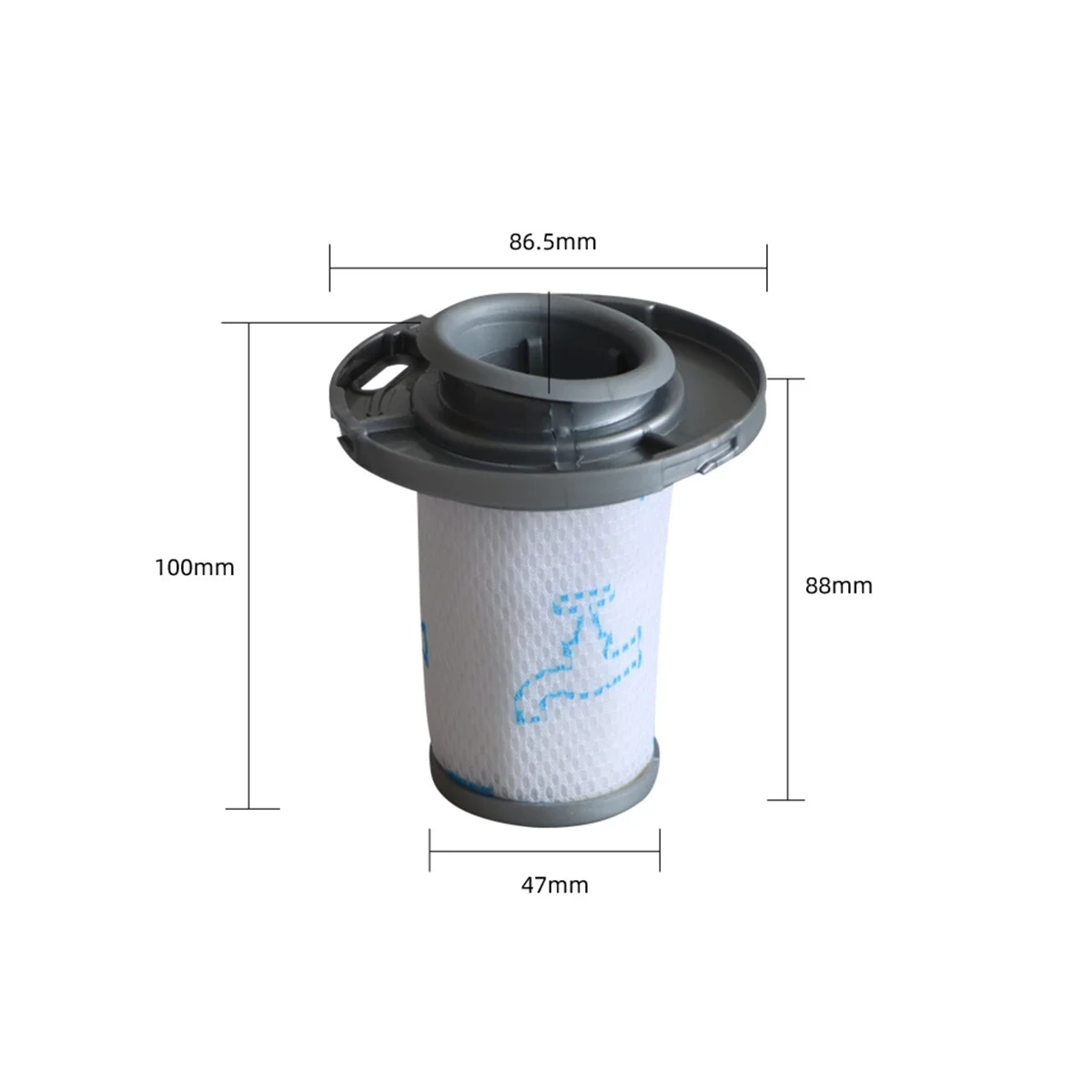 86.5mm

100mm

88mm

47mm