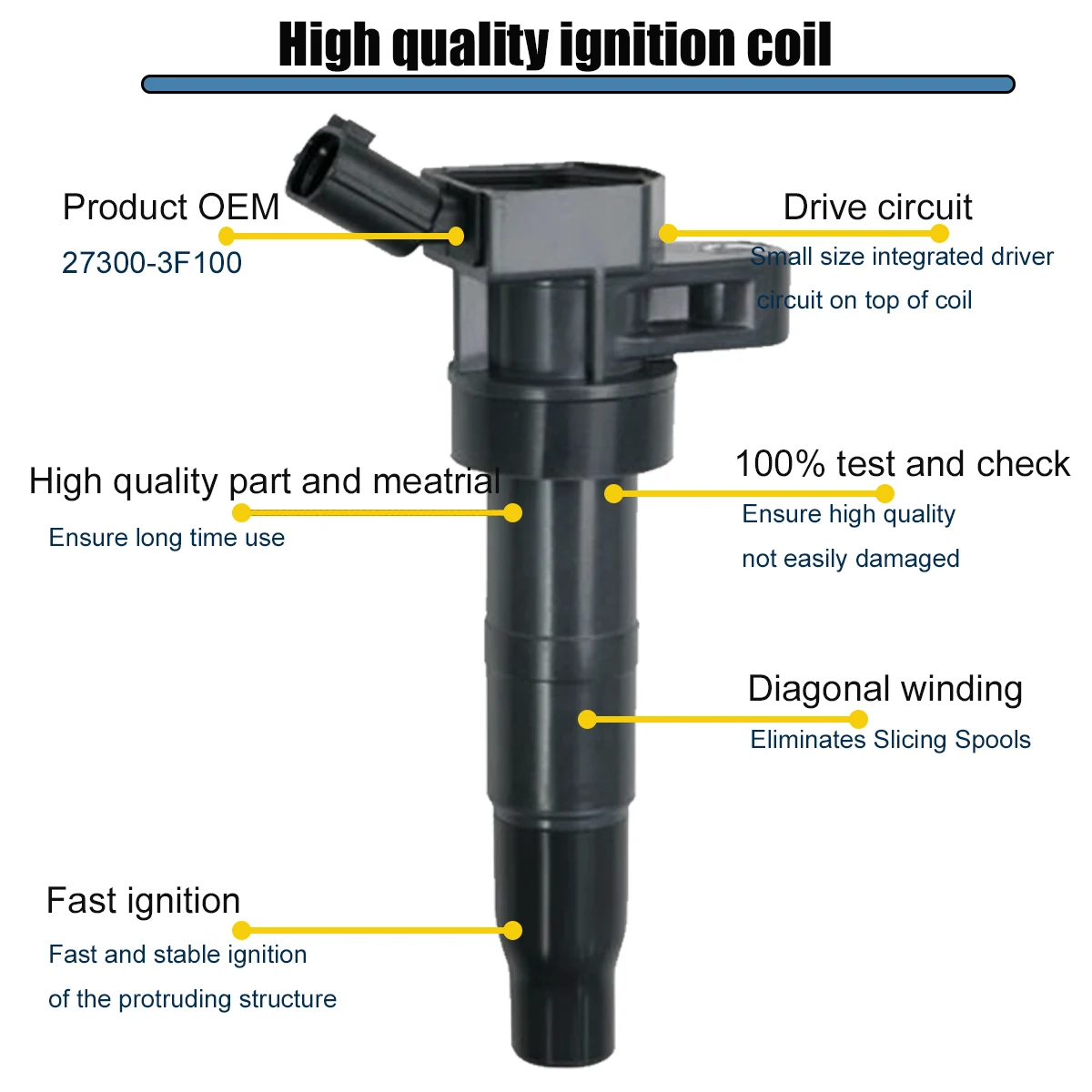 High quality ignition coil

Product OEM
27300-3F100

Drive circuit
Small size integrated driver circuit on top of coil

High quality part and meatrial
Ensure long time use

100% test and check
Ensure high quality
not easily damaged

Diagonal winding
Eliminates Slicing Spools

Fast ignition
Fast and stable ignition
of the protruding structure