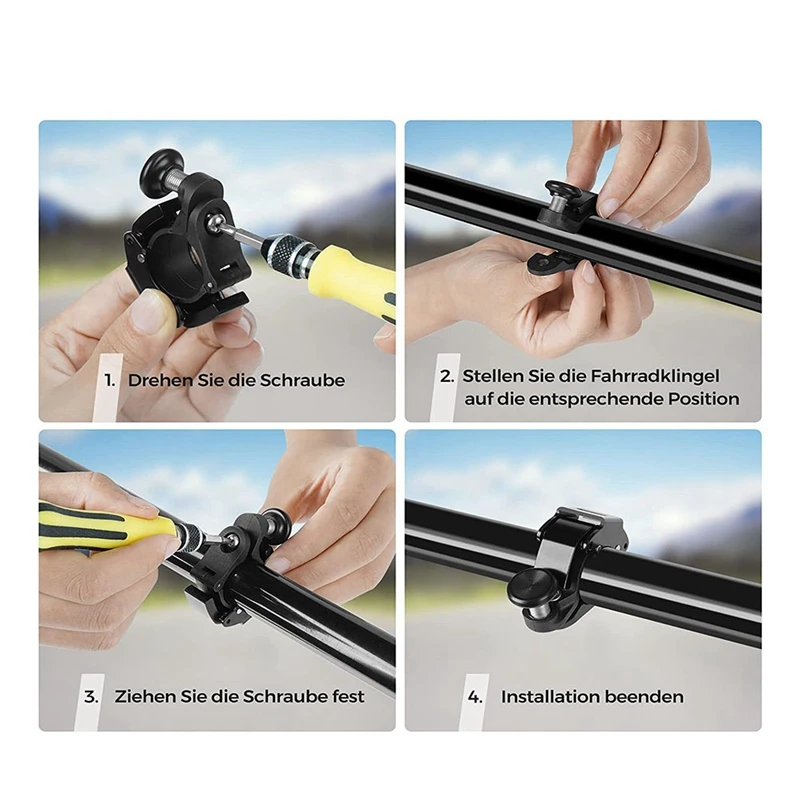 1. Drehen Sie die Schraube

2. Stellen Sie die Fahrradklingel auf die entsprechende Position

3. Ziehen Sie die Schraube fest

4. Installation beenden