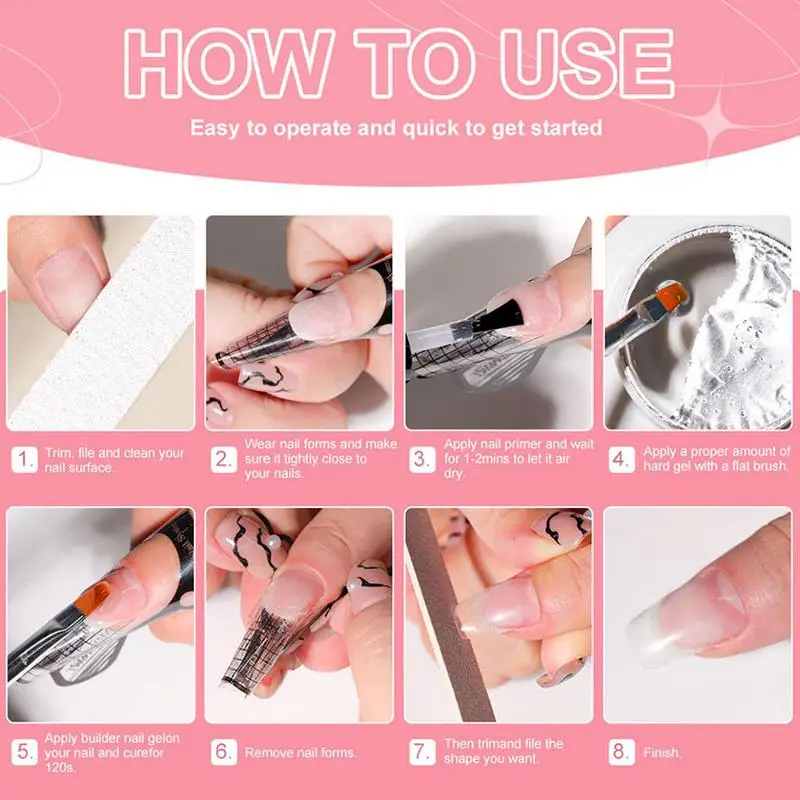 HOW TO USE

Easy to operate and quick to get started

1. Trim, file and clean your nail surface.

2. Wear nail forms and make sure it tightly close to your nails.

3. Apply nail primer and wait for 1-2mins to let it air dry.

4. Apply a proper amount of hard gel with a flat brush.

5. Apply builder nail gelon your nail and curefor 120s.

6. Remove nail forms.

7. Then trimand file the shape you want.

8. Finish.