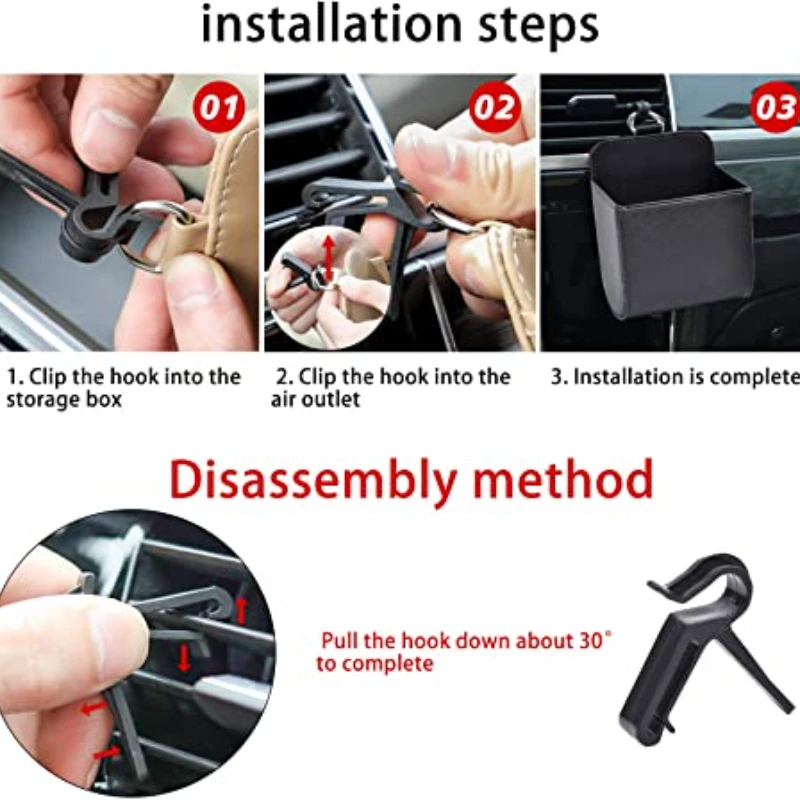 installation steps

01

02

03

1. Clip the hook into the storage box

2. Clip the hook into the air outlet

3. Installation is complete

Disassembly method

Pull the hook down about 30° to complete