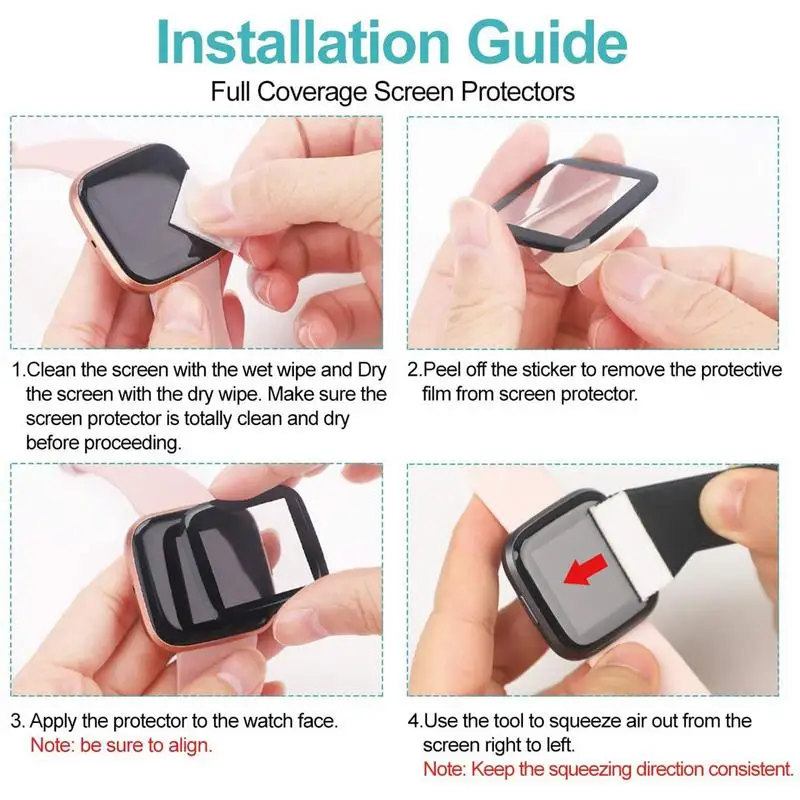 Installation Guide
Full Coverage Screen Protectors

1.Clean the screen with the wet wipe and Dry the screen with the dry wipe. Make sure the screen protector is totally clean and dry before proceeding.

2.Peel off the sticker to remove the protective film from screen protector.

3. Apply the protector to the watch face.
Note: be sure to align.

4.Use the tool to squeeze air out from the screen right to left.
Note: Keep the squeezing direction consistent.