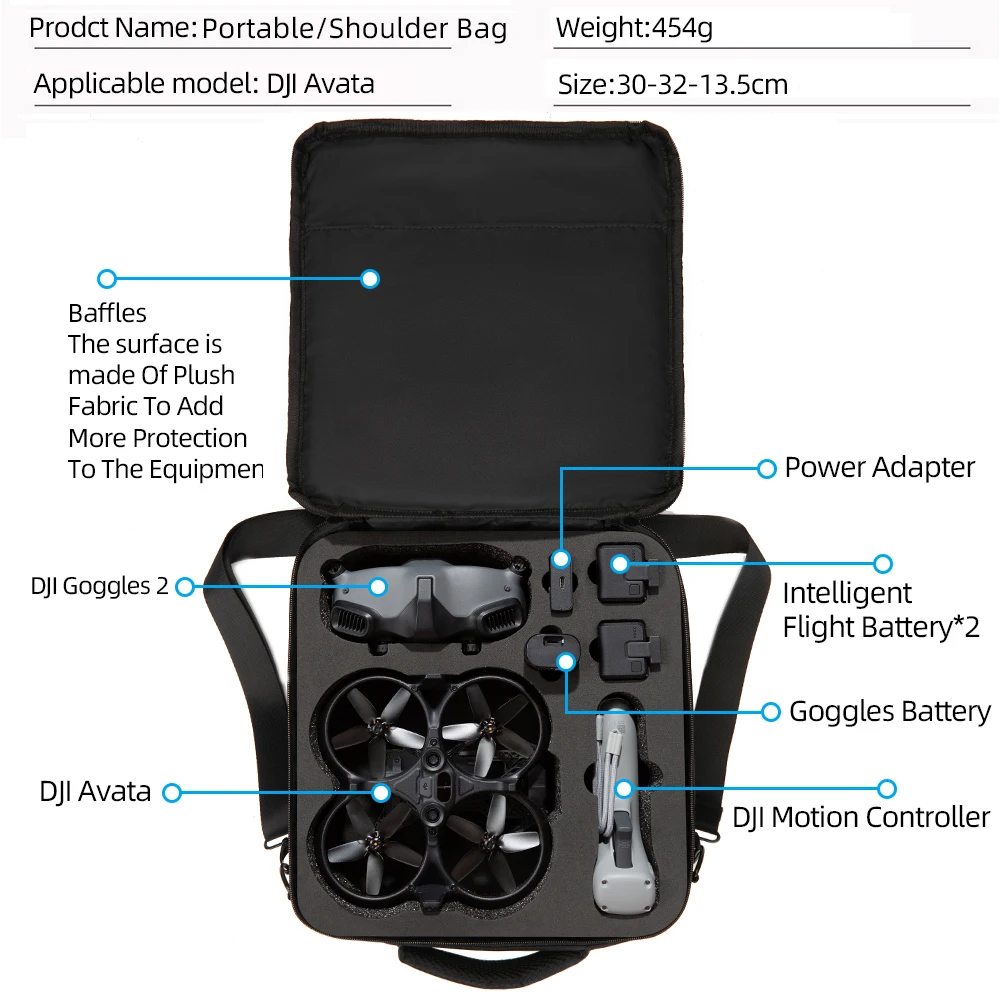 Prodct Name: Portable/Shoulder Bag

Weight:454g

Applicable model: DJI Avata

Size:30-32-13.5cm

Baffles
The surface is made Of Plush Fabric To Add More Protection To The Equipmen

Power Adapter

DJI Goggles 2

Intelligent Flight Battery*2

Goggles Battery

DJI Avata

DJI Motion Controller