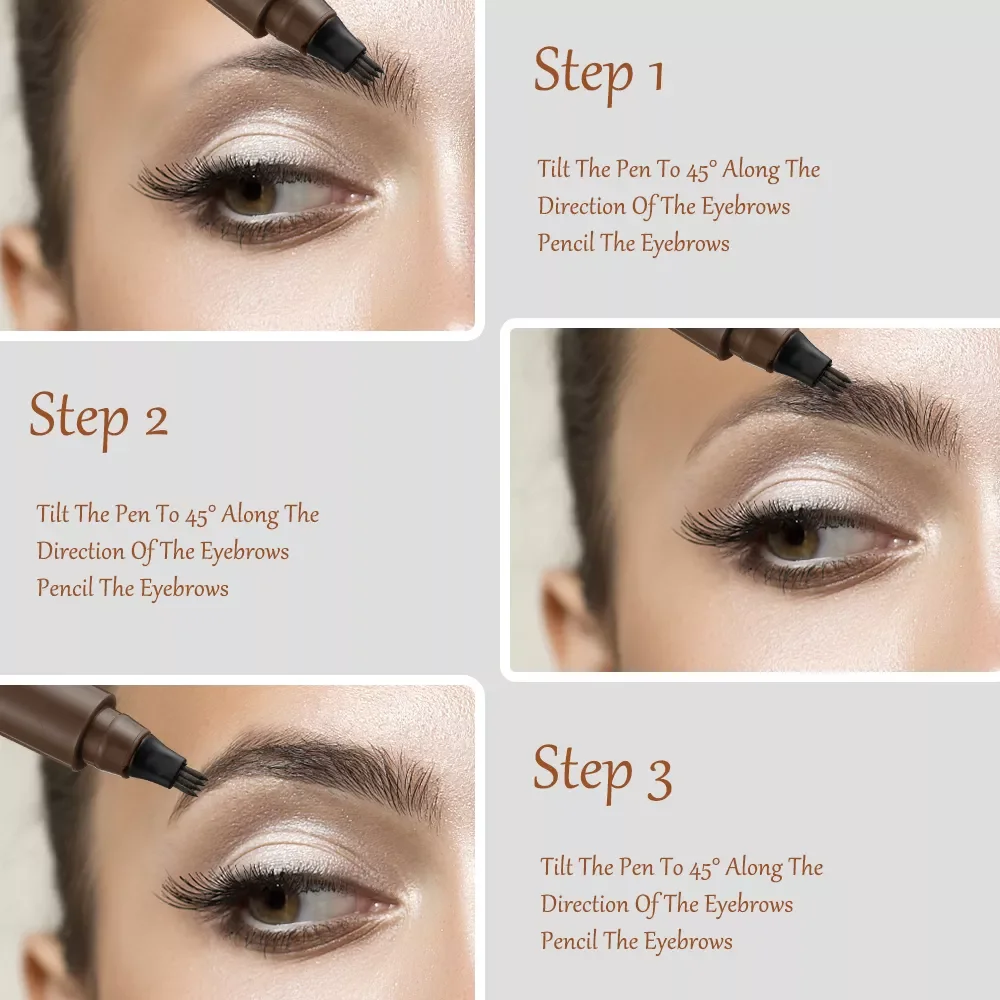 Step 1

Tilt The Pen To 45° Along The Direction Of The Eyebrows Pencil The Eyebrows

Step 2

Tilt The Pen To 45° Along The Direction Of The Eyebrows Pencil The Eyebrows

Step 3

Tilt The Pen To 45° Along The Direction Of The Eyebrows Pencil The Eyebrows